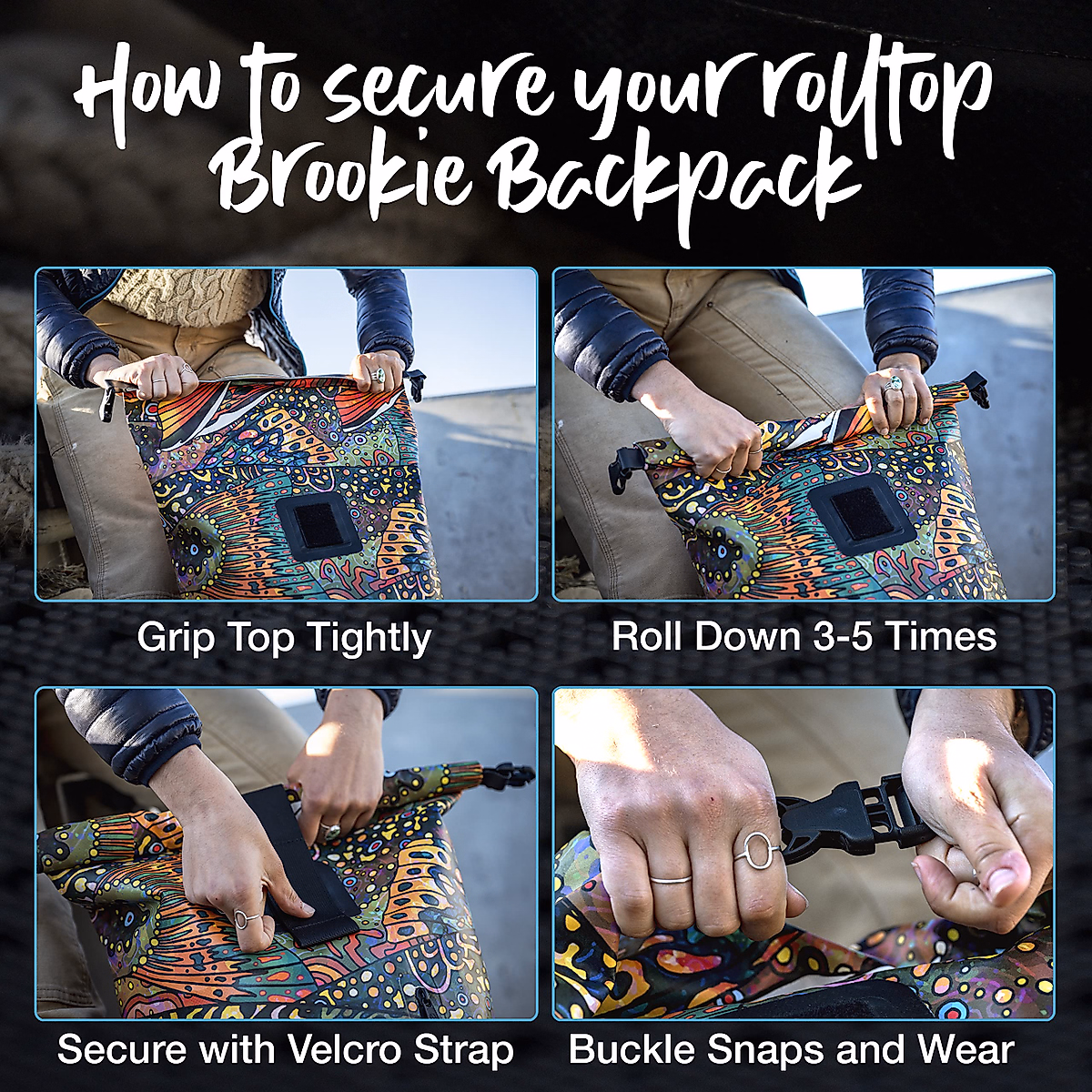 How to secure your rolltop Brookie Backpack

Grip Top Tightly

Roll Down 3-5 Times

Secure with Velcro Strap

Buckle Snaps and Wear