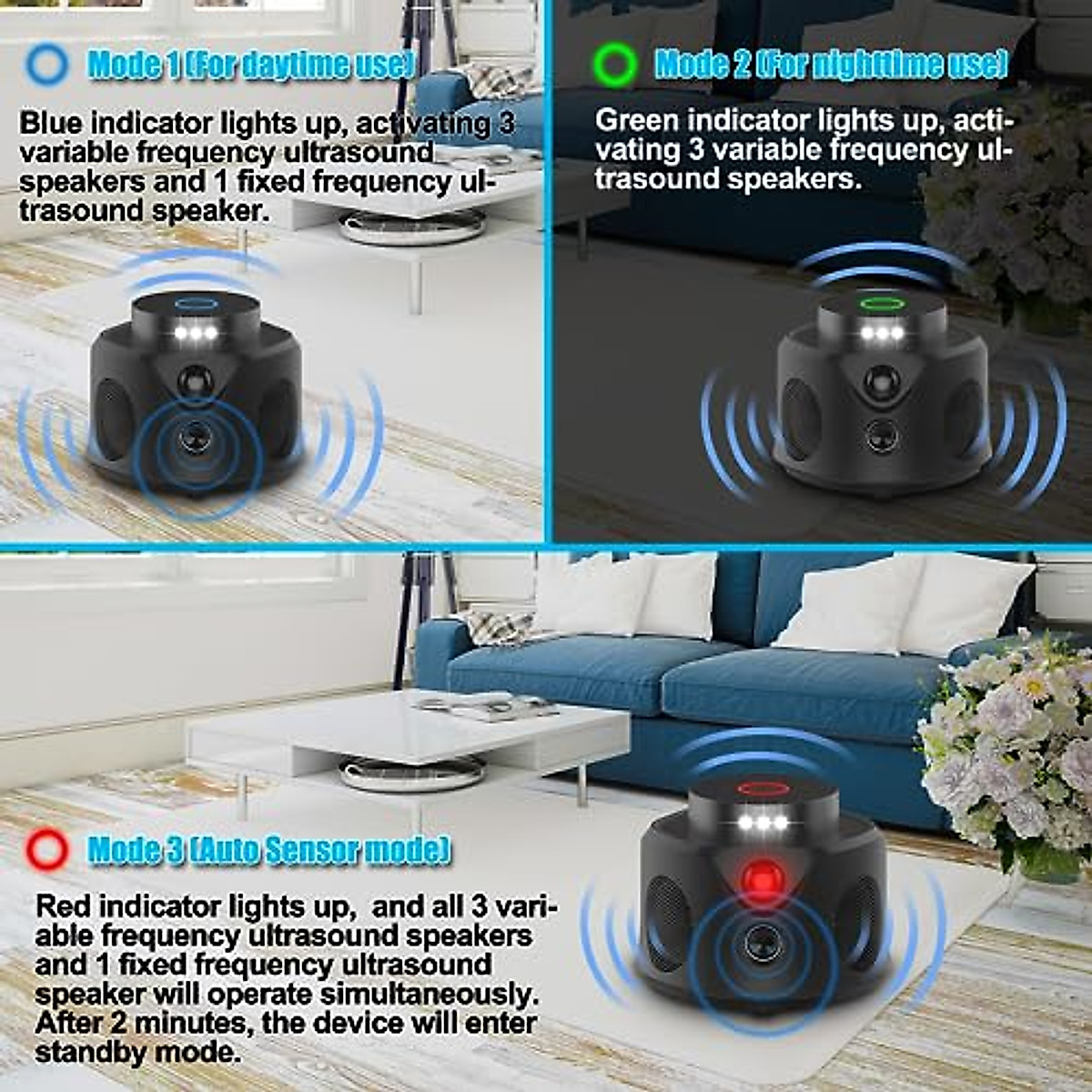 Mode 1 (For daytime use)

Blue indicator lights up, activating 3 variable frequency ultrasound speakers and 1 fixed frequency ultrasound speaker.

Mode 2 (For nighttime use)

Green indicator lights up, activating 3 variable frequency ultrasound speakers.

Mode 3 (Auto Sensor mode)

Red indicator lights up, and all 3 variable frequency ultrasound speakers and 1 fixed frequency ultrasound speaker will operate simultaneously. After 2 minutes, the device will enter standby mode.