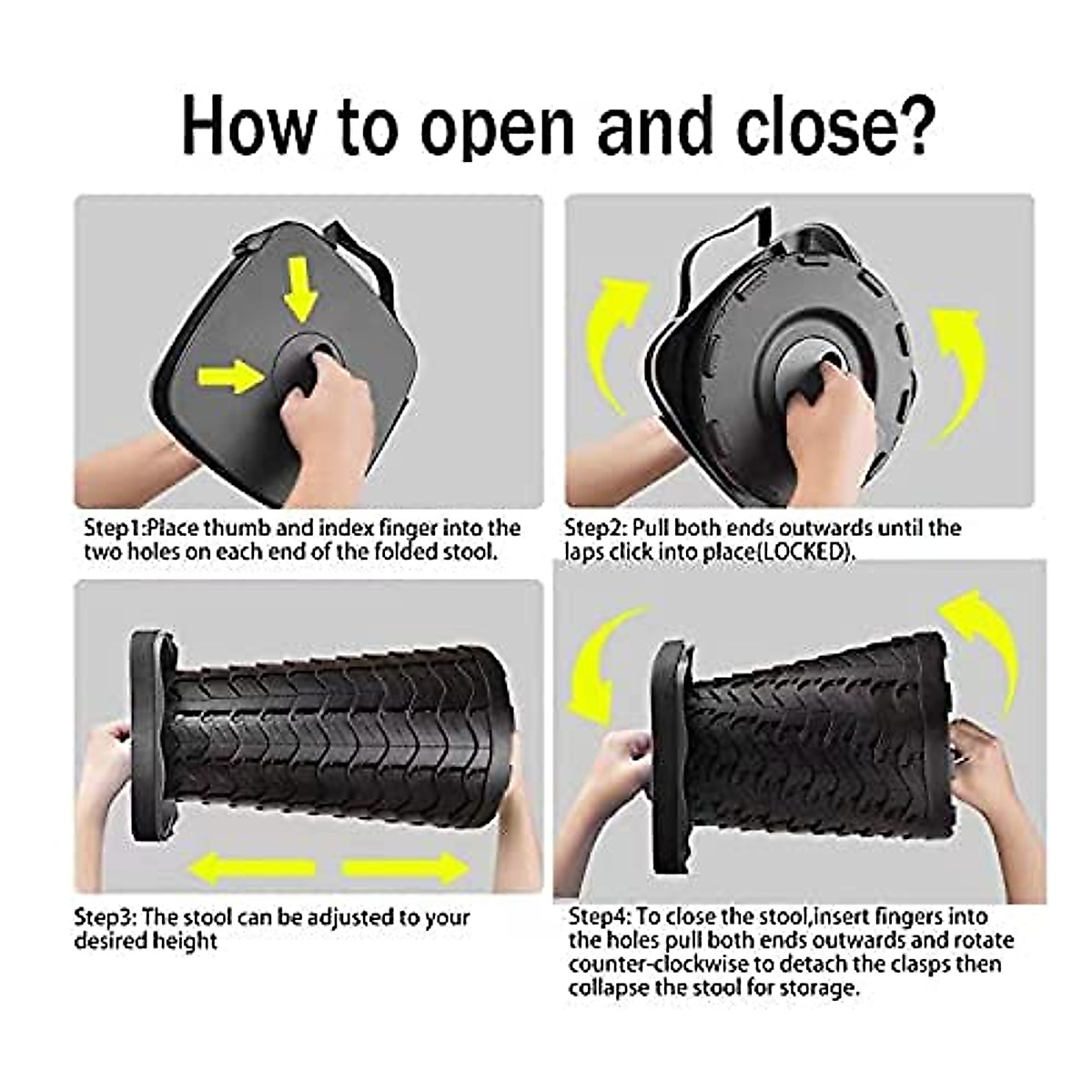 How to open and close?

Step1:Place thumb and index finger into the two holes on each end of the folded stool.

Step2: Pull both ends outwards until the laps click into place(LOCKED).

Step3: The stool can be adjusted to your desired height

Step4: To close the stool,insert fingers into the holes pull both ends outwards and rotate counter-clockwise to detach the clasps then collapse the stool for storage.