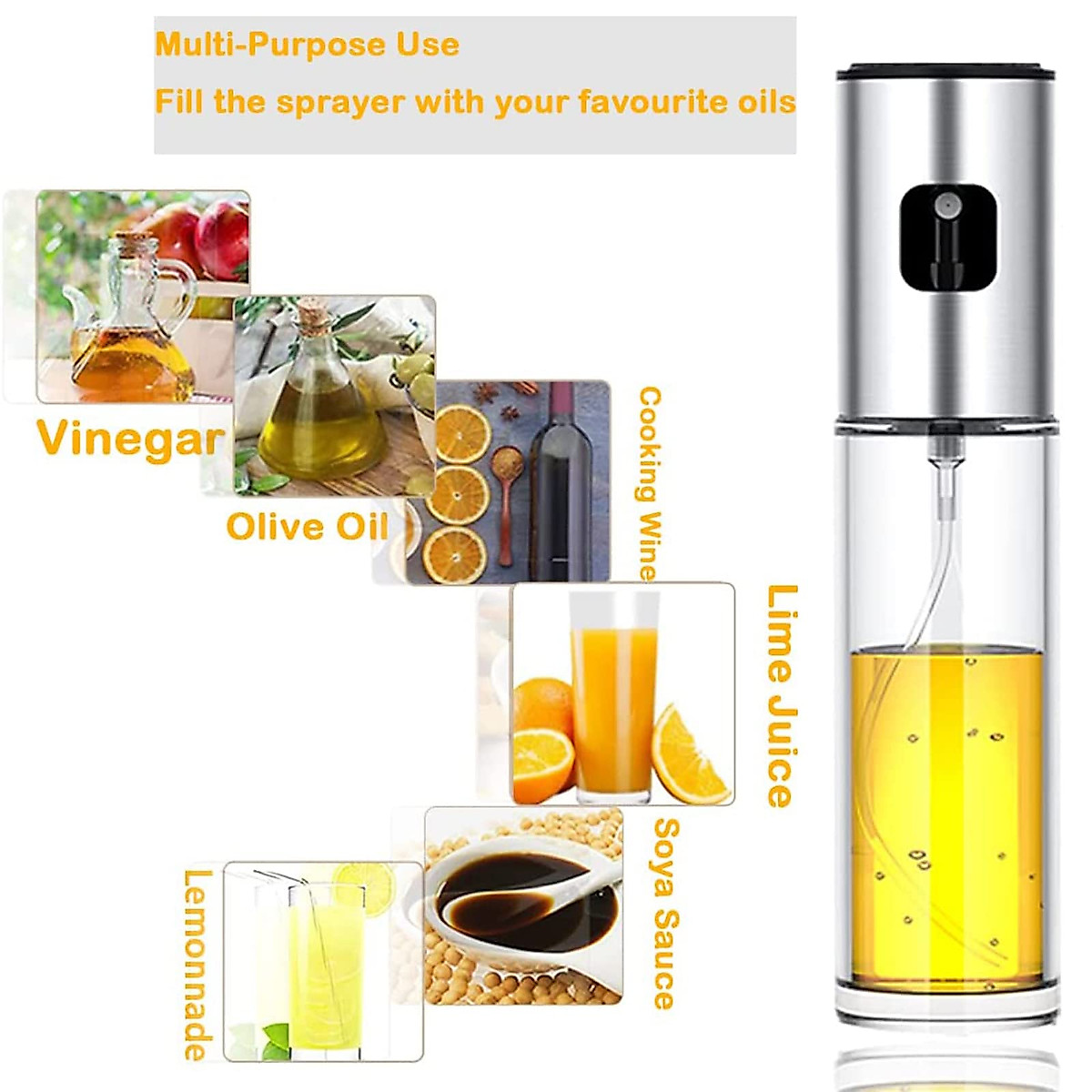 Multi-Purpose Use
Fill the sprayer with your favourite oils

Vinegar

Olive Oil

Cooking Wine

Lime Juice

Soya Sauce

Lemonnade