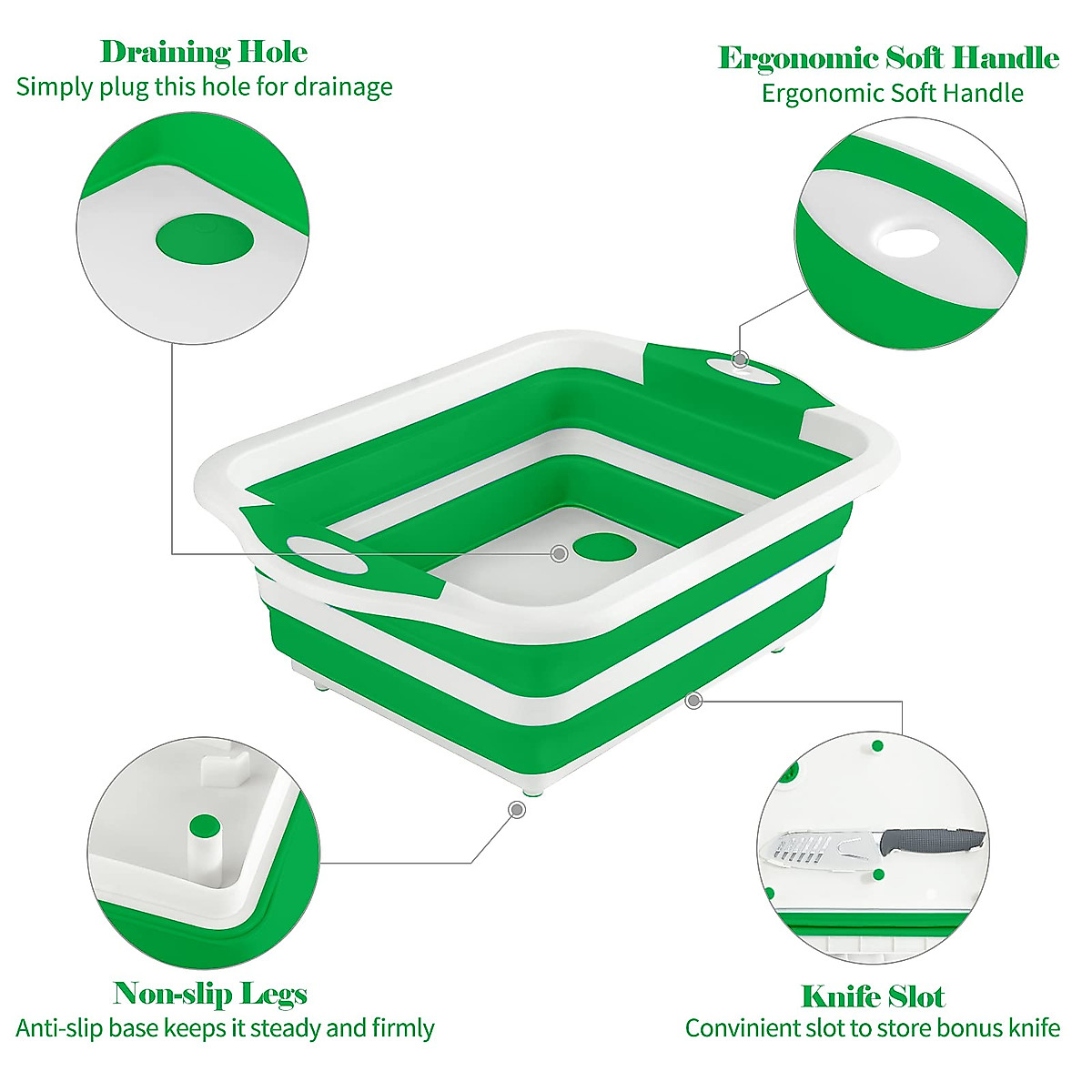 Draining Hole
Simply plug this hole for drainage

Ergonomic Soft Handle
Ergonomic Soft Handle

Non-slip Legs
Anti-slip base keeps it steady and firmly

Knife Slot
Convinient slot to store bonus knife