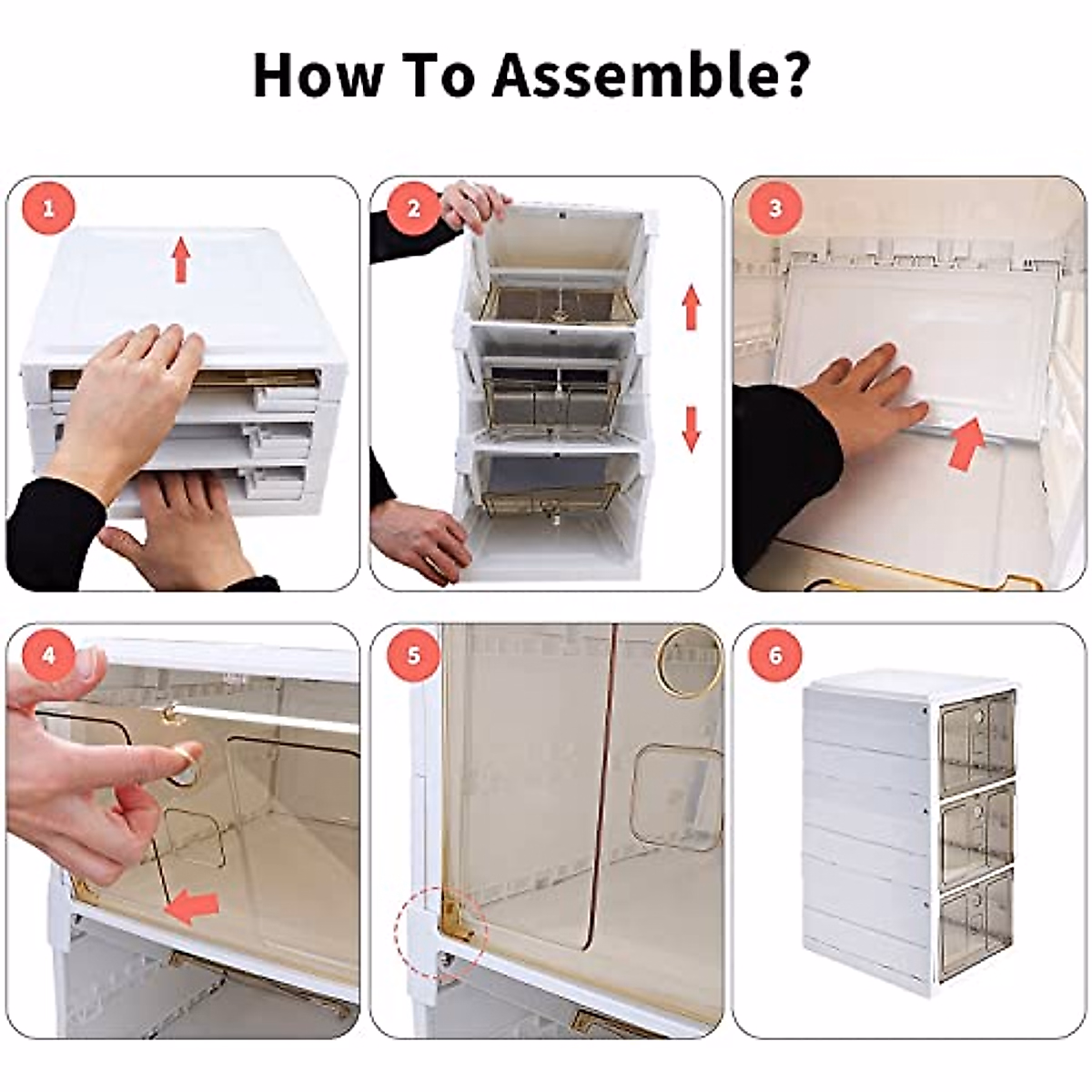 How To Assemble?

1

2

3

4

5

6