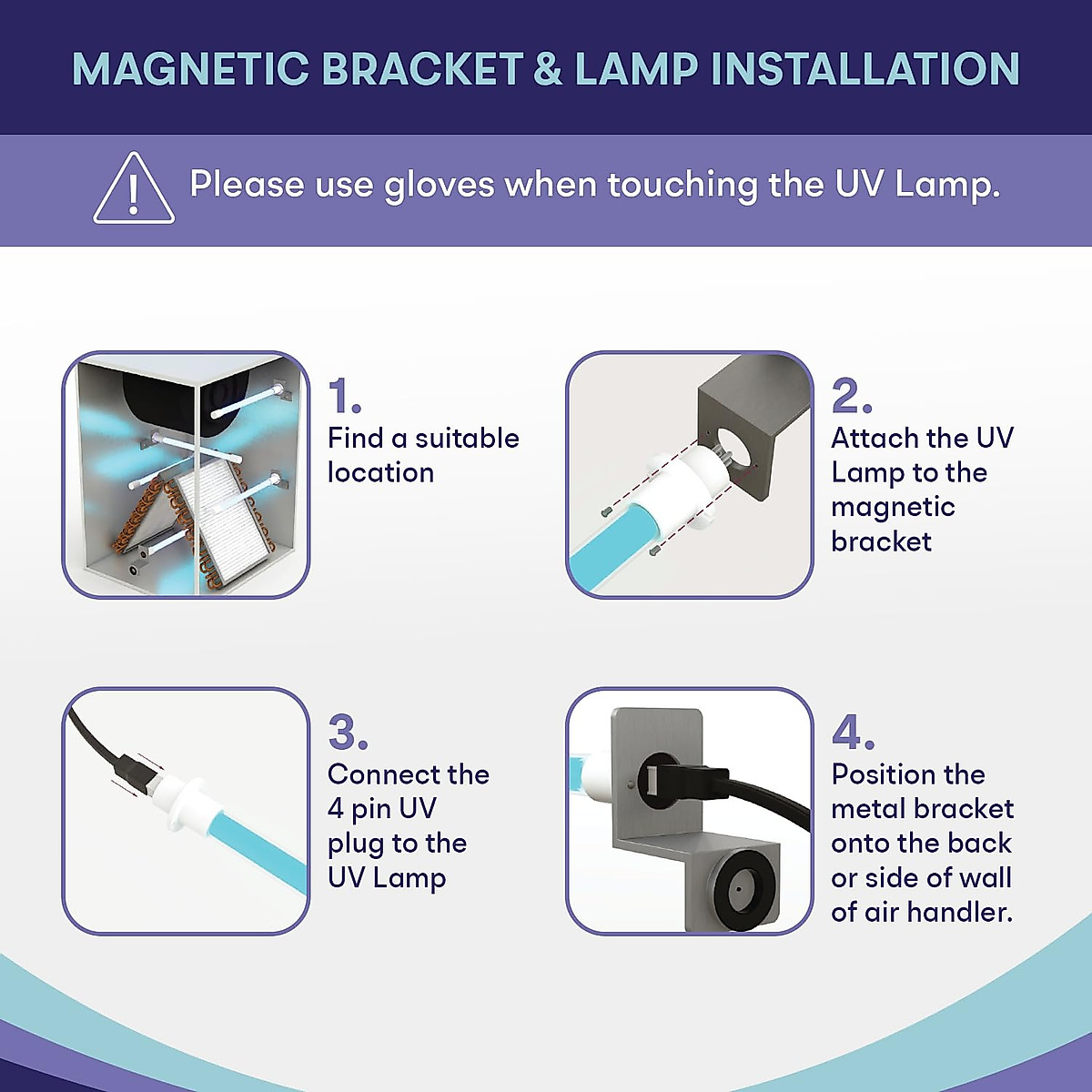 MAGNETIC BRACKET & LAMP INSTALLATION

Please use gloves when touching the UV Lamp.

1.
Find a suitable location

2.
Attach the UV Lamp to the magnetic bracket

3.
Connect the 4 pin UV plug to the UV Lamp

4.
Position the metal bracket onto the back or side of wall of air handler.