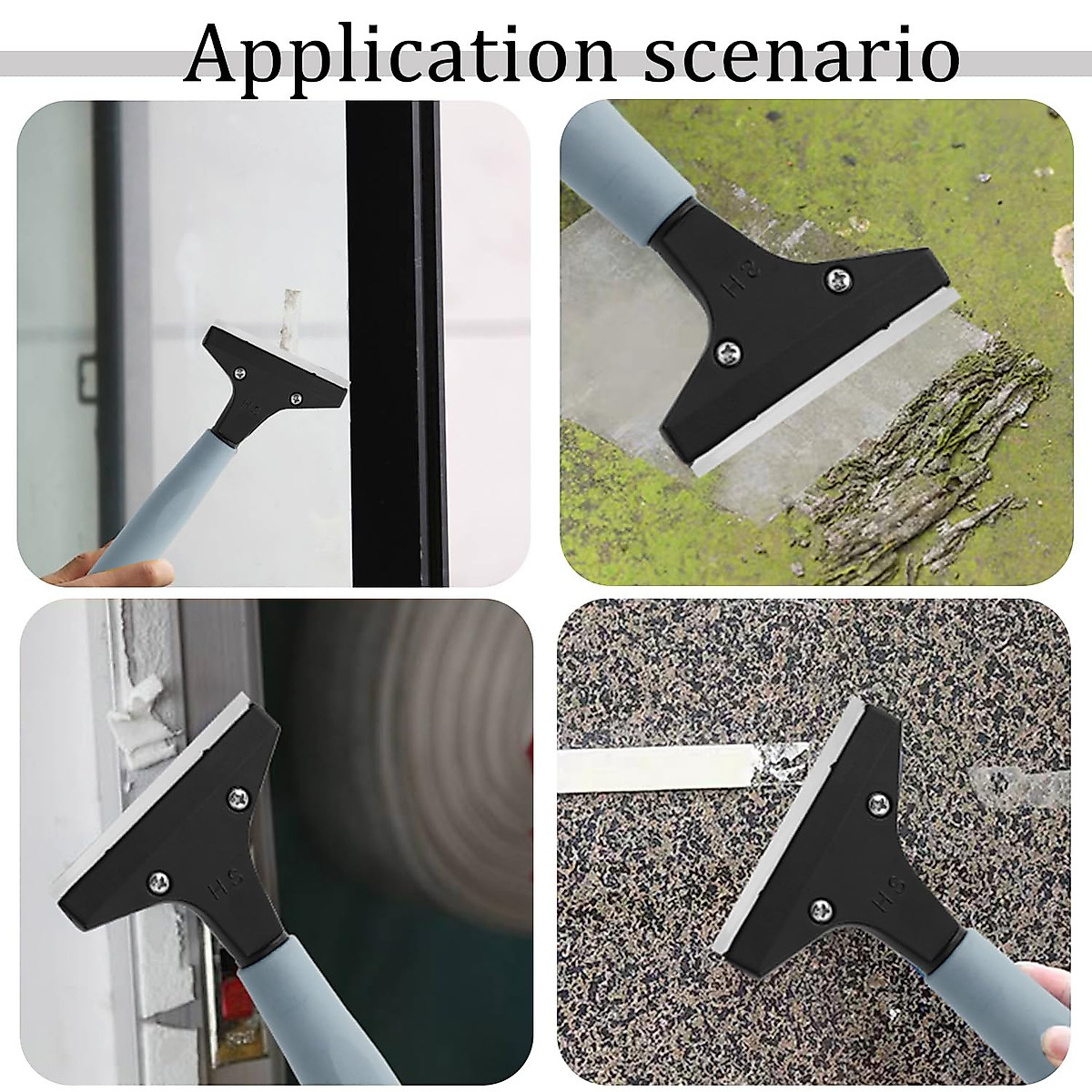 Application scenario

HS

HS

HS

HS