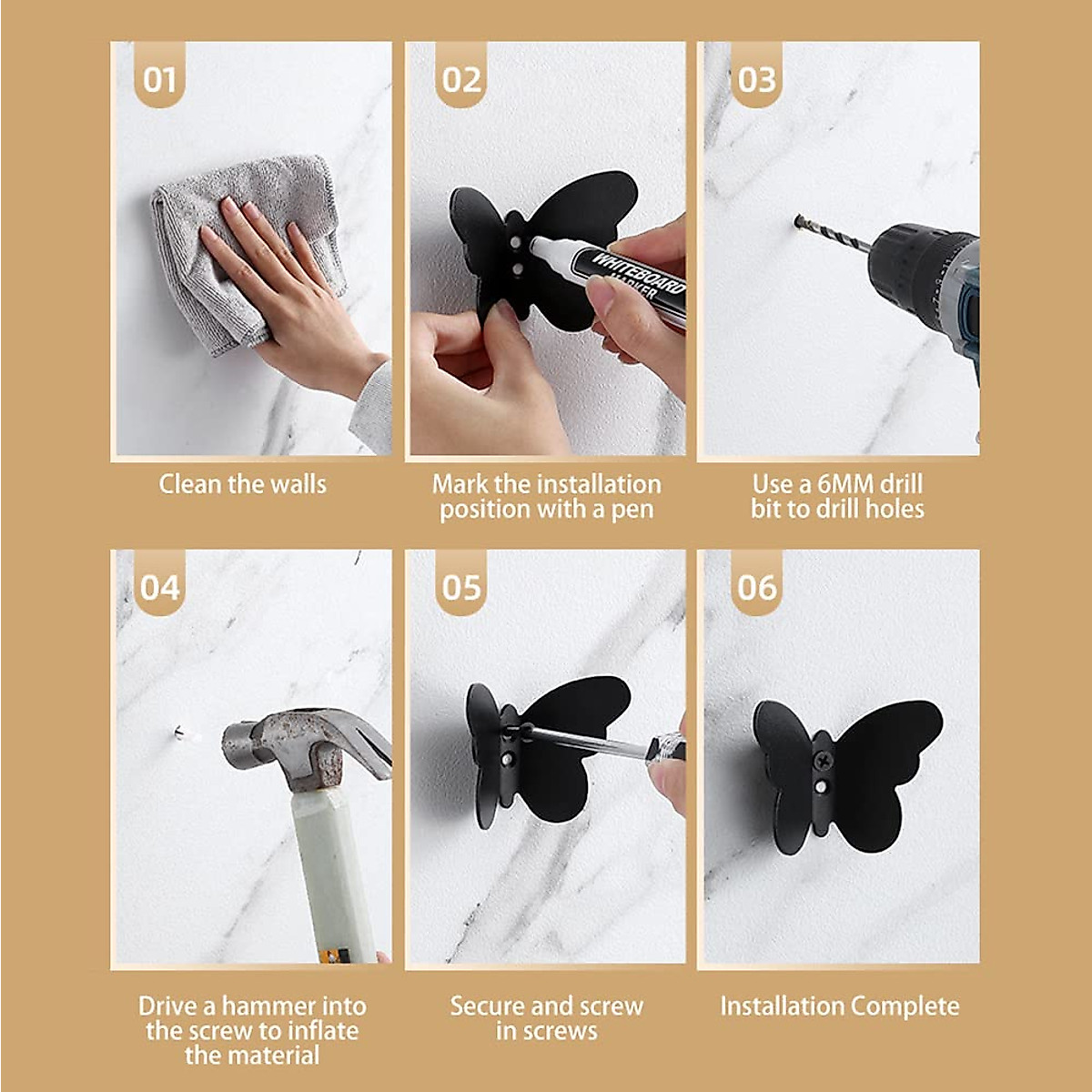 01

Clean the walls

02

WHITEBOARD MARKER

Mark the installation position with a pen

03

Use a 6MM drill bit to drill holes

04

Drive a hammer into the screw to inflate the material

05

Secure and screw in screws

06

Installation Complete