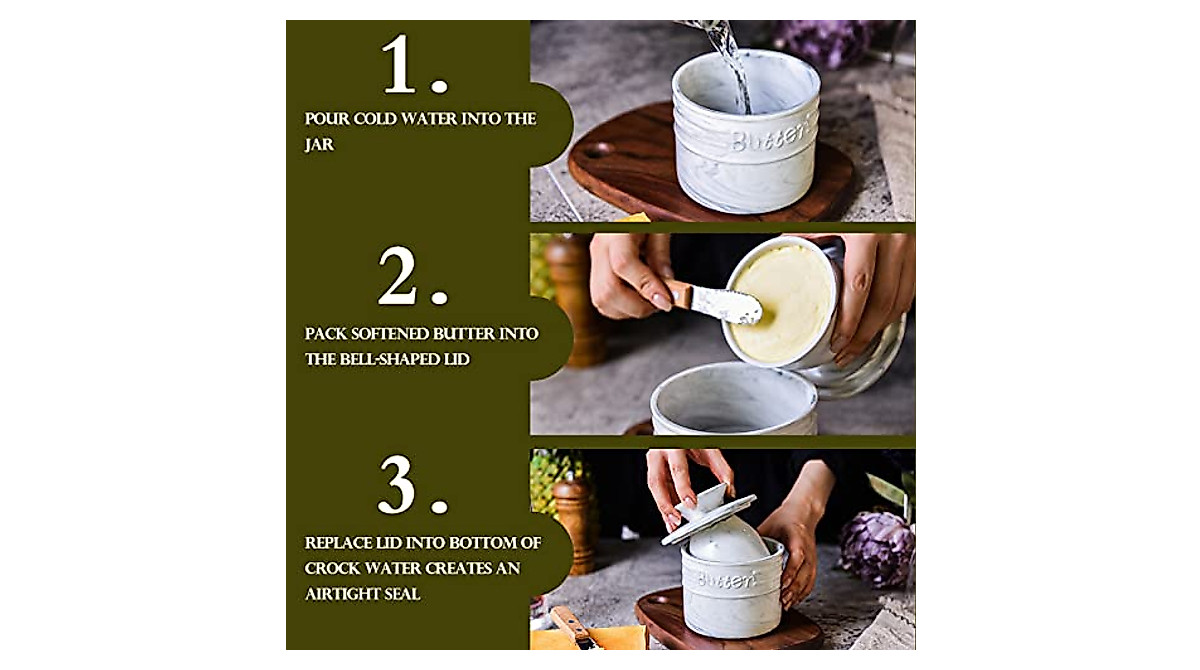 1.

POUR COLD WATER INTO THE JAR

Butter

2.

PACK SOFTENED BUTTER INTO THE BELL-SHAPED LID

3.

REPLACE LID INTO BOTTOM OF CROCK WATER CREATES AN AIRTIGHT SEAL

Butter