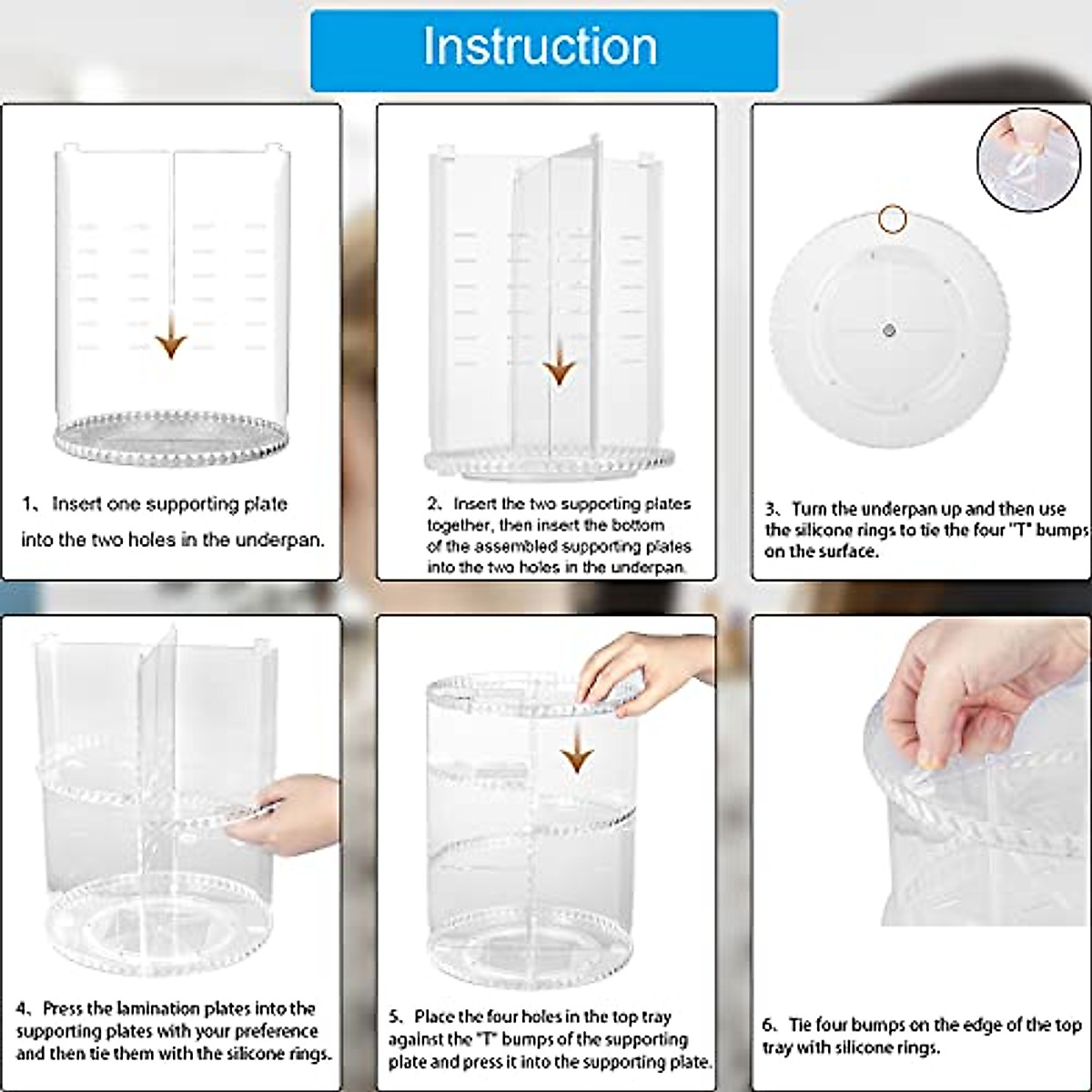 Instruction

1、Insert one supporting plate into the two holes in the underpan.

2、Insert the two supporting plates together, then insert the bottom of the assembled supporting plates into the two holes in the underpan.

3、Turn the underpan up and then use the silicone rings to tie the four "T" bumps on the surface.

4、Press the lamination plates into the supporting plates with your preference and then tie them with the silicone rings.

5、Place the four holes in the top tray against the "T" bumps of the supporting plate and press it into the supporting plate.

6、Tie four bumps on the edge of the top tray with silicone rings.