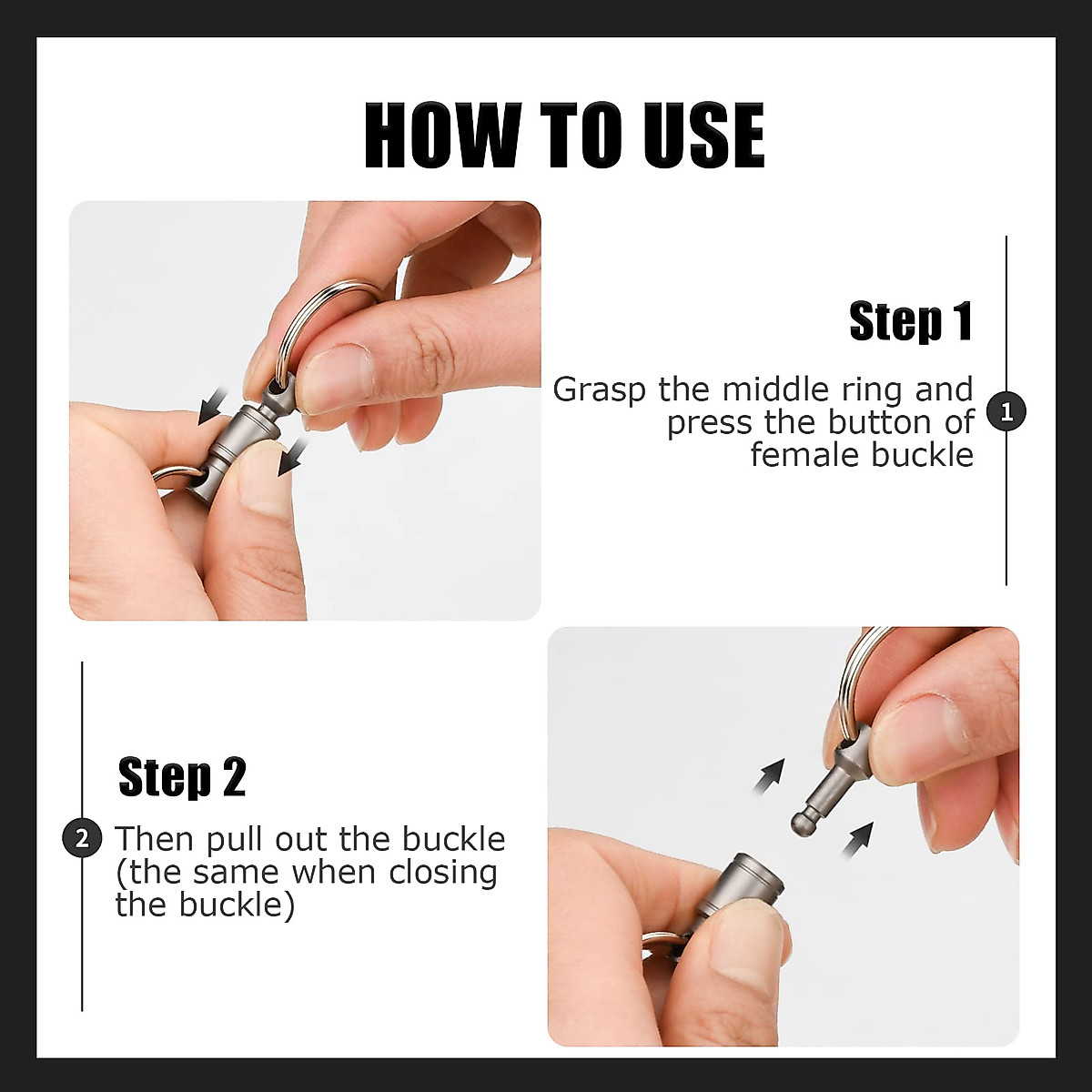 HOW TO USE

Step 1

Grasp the middle ring and press the button of female buckle

1

Step 2

2 Then pull out the buckle (the same when closing the buckle)