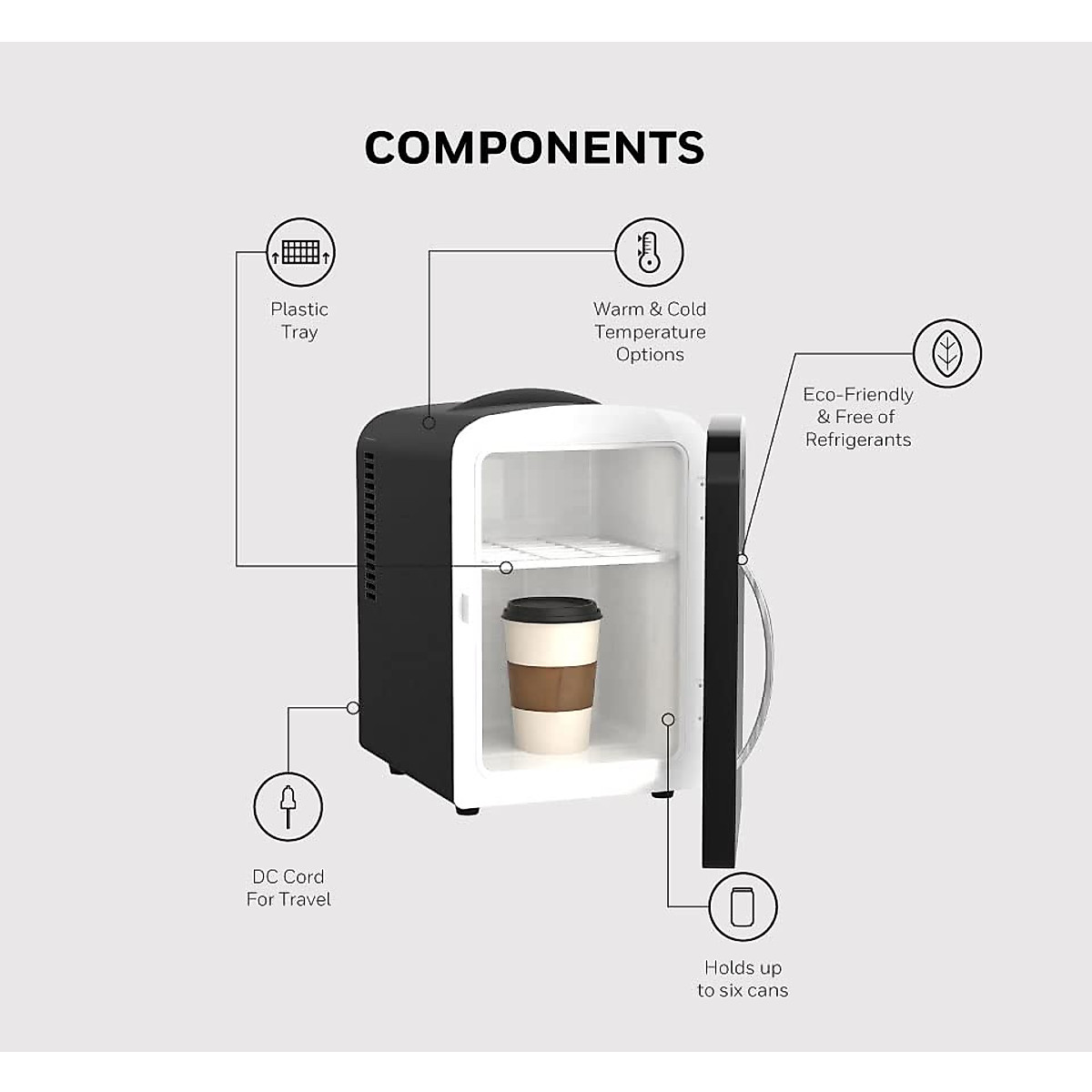 COMPONENTS

Plastic Tray

Warm & Cold Temperature Options

Eco-Friendly & Free of Refrigerants

DC Cord For Travel

Holds up to six cans