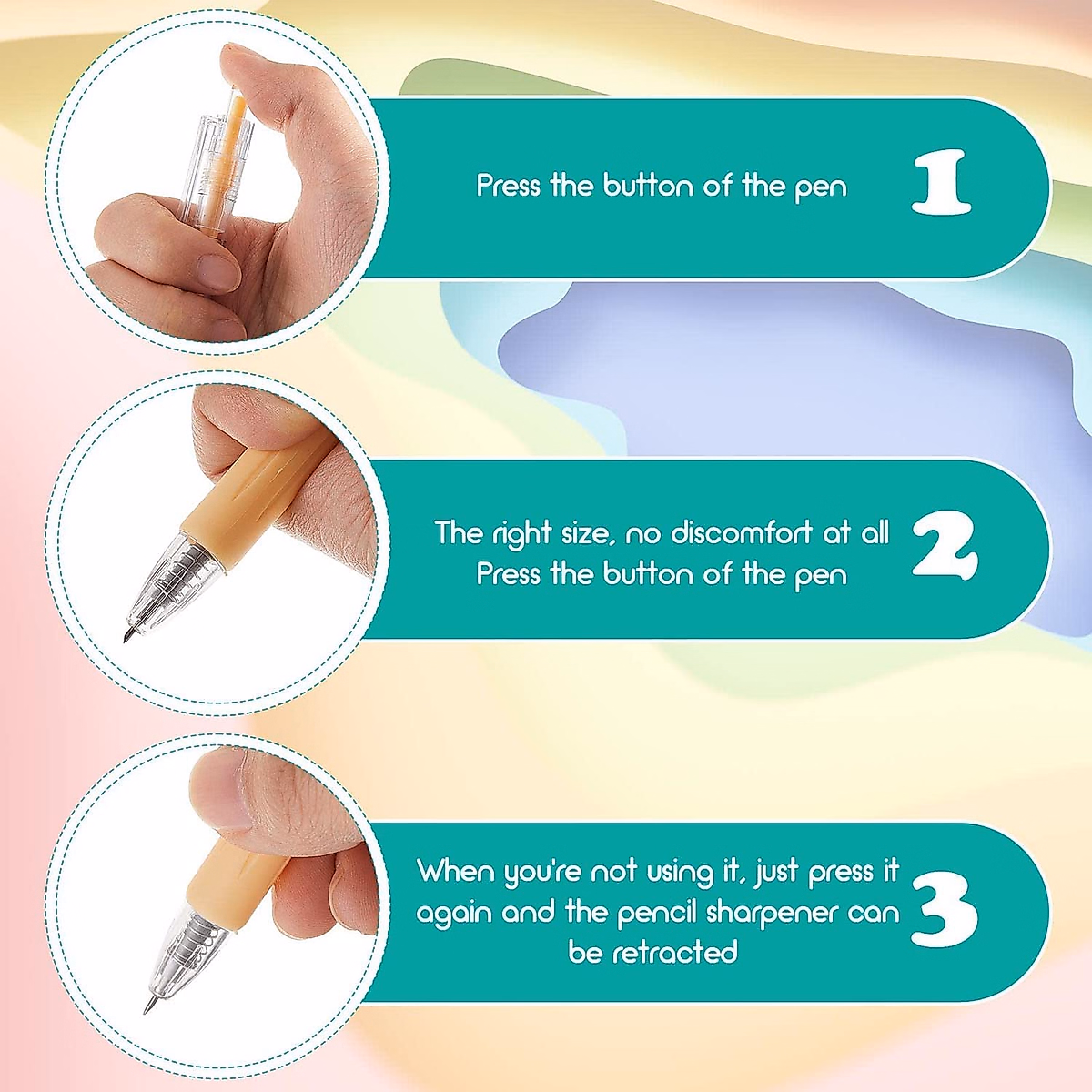 Press the button of the pen 1

The right size, no discomfort at all
Press the button of the pen 2

When you're not using it, just press it again and the pencil sharpener can be retracted 3