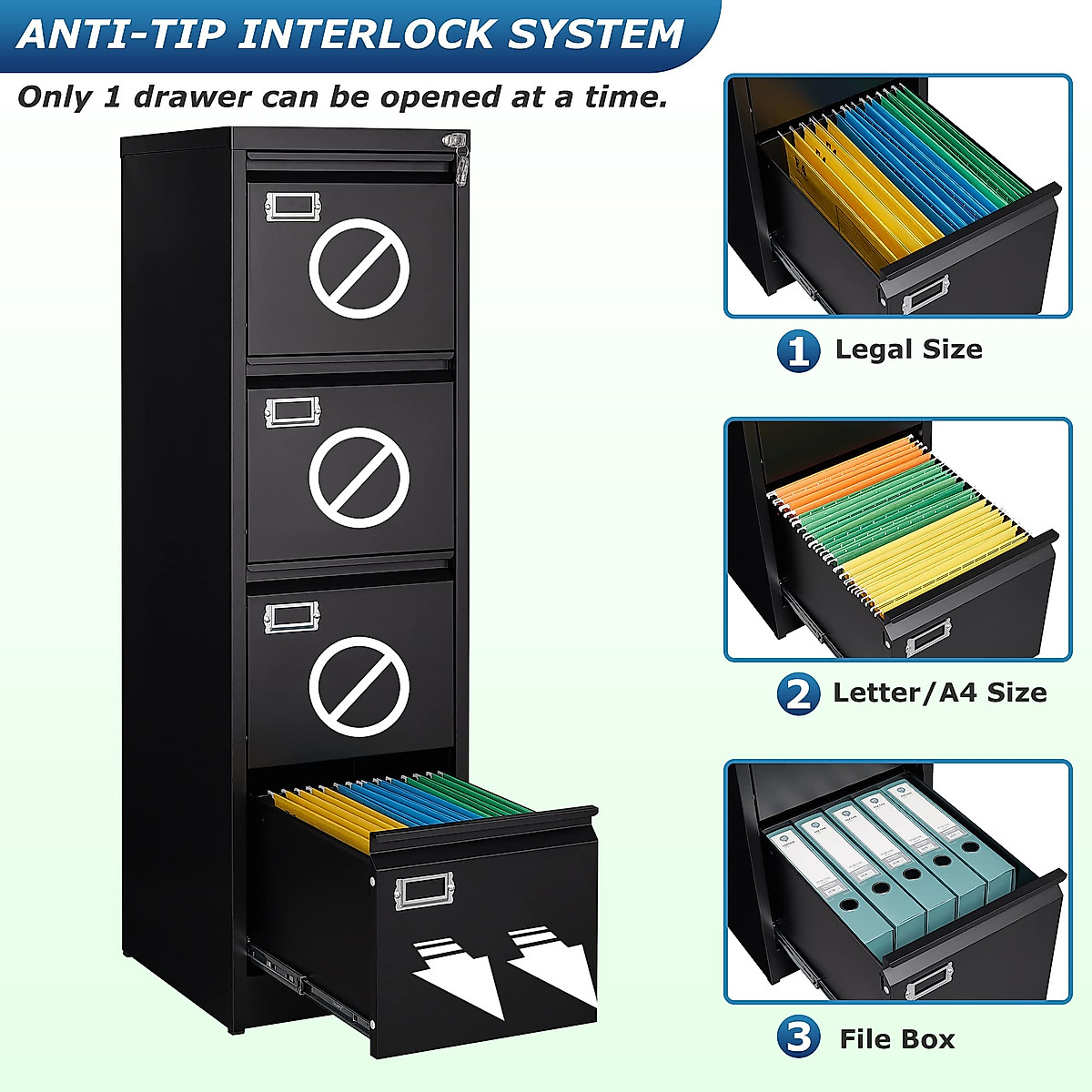 ANTI-TIP INTERLOCK SYSTEM

Only 1 drawer can be opened at a time.

1 Legal Size

2 Letter/A4 Size

3 File Box