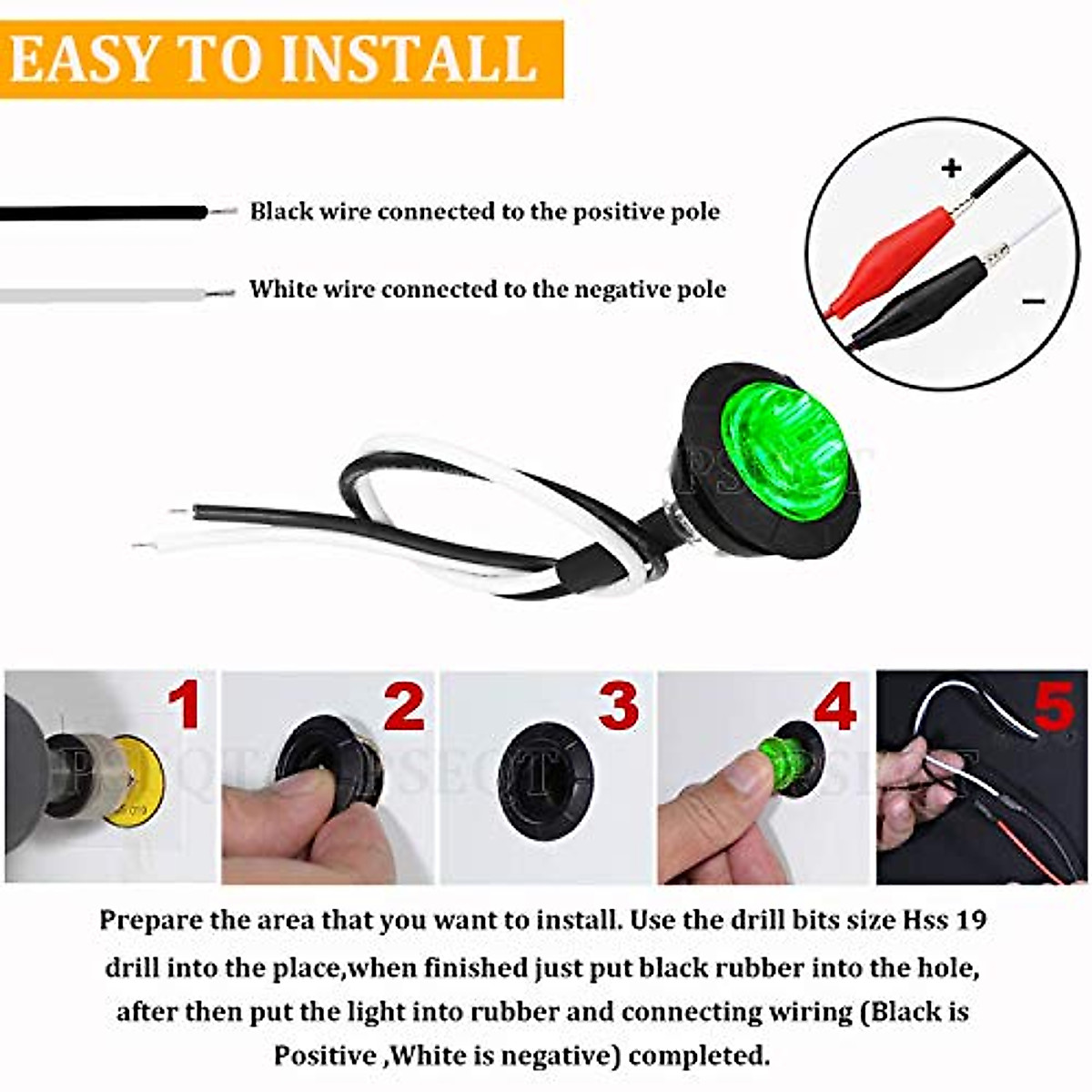 EASY TO INSTALL

Black wire connected to the positive pole

White wire connected to the negative pole

+

−

1

2

3

4

5

Prepare the area that you want to install. Use the drill bits size Hss 19 drill into the place,when finished just put black rubber into the hole, after then put the light into rubber and connecting wiring (Black is Positive ,White is negative) completed.