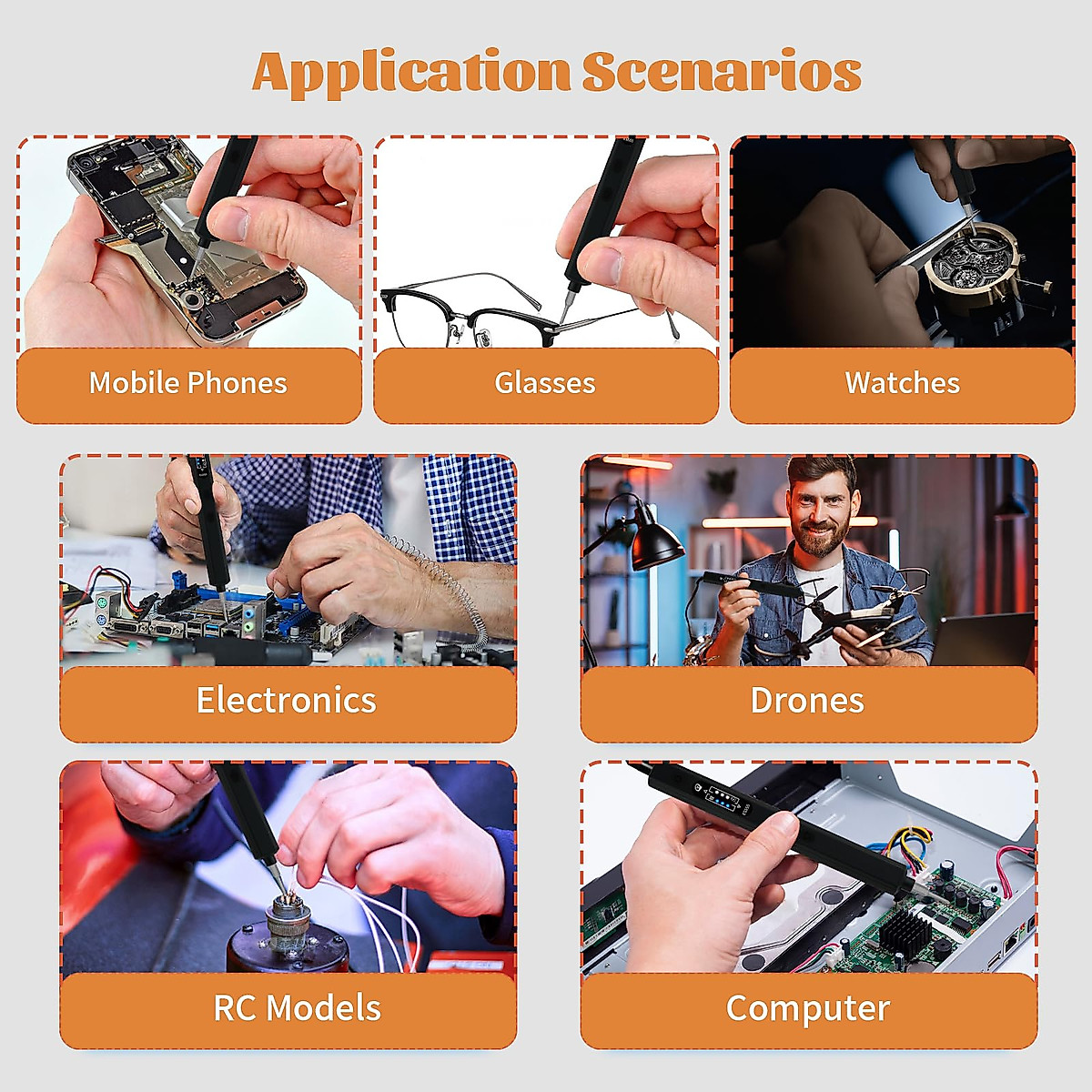 Application Scenarios

Mobile Phones

Glasses

Watches

Electronics

Drones

RC Models

Computer