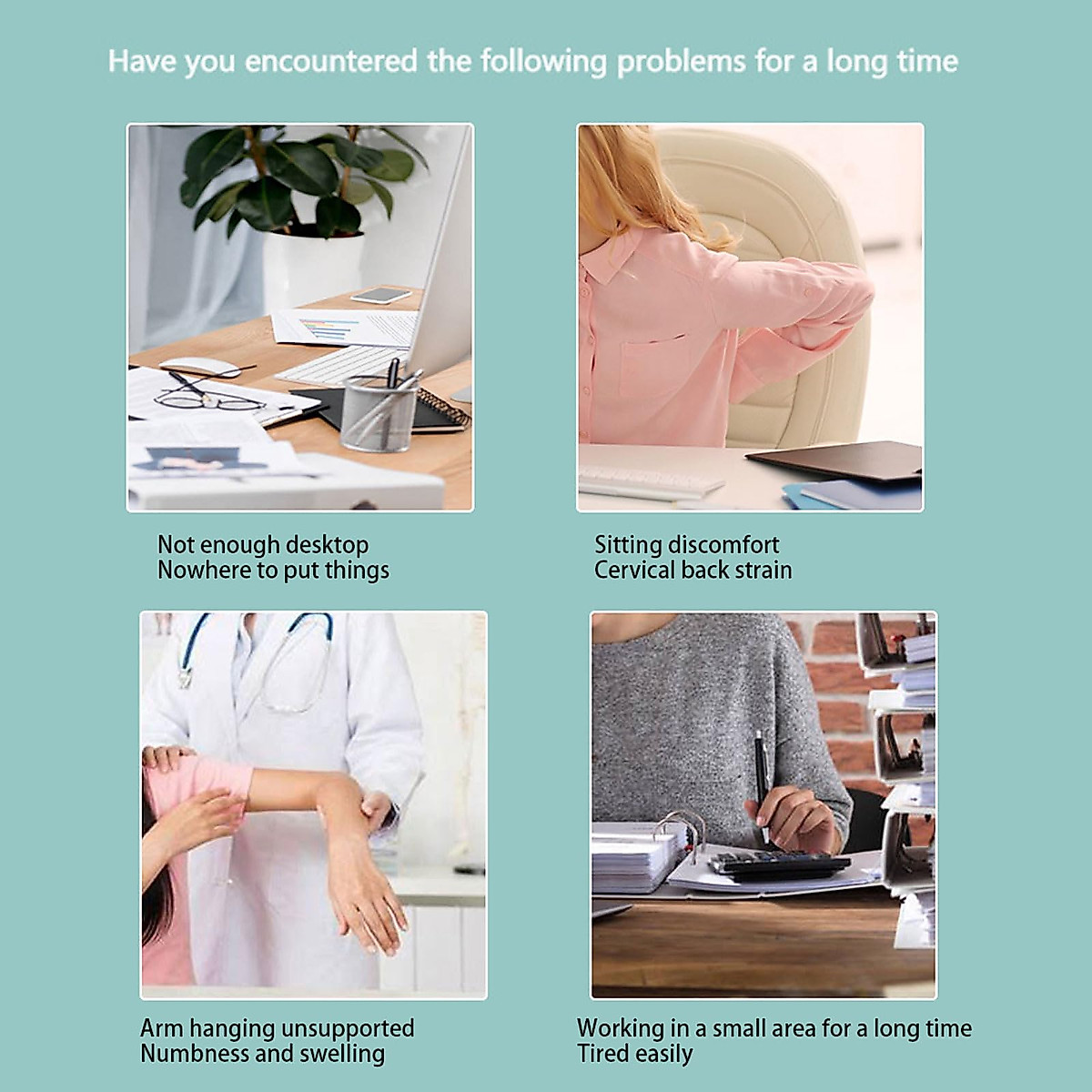 Have you encountered the following problems for a long time

Not enough desktop
Nowhere to put things

Sitting discomfort
Cervical back strain

Arm hanging unsupported
Numbness and swelling

Working in a small area for a long time
Tired easily