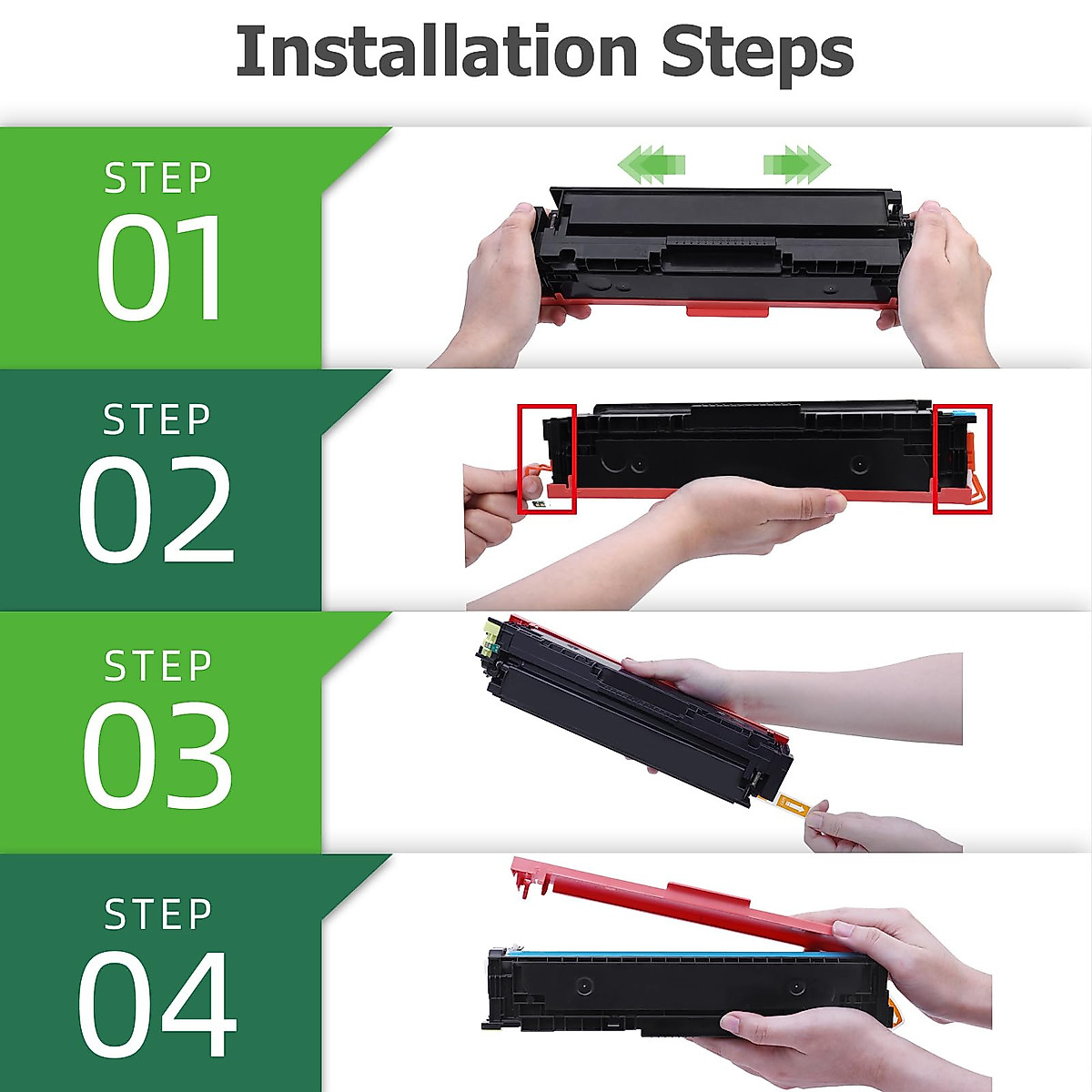 Installation Steps

STEP 01

STEP 02

STEP 03

STEP 04