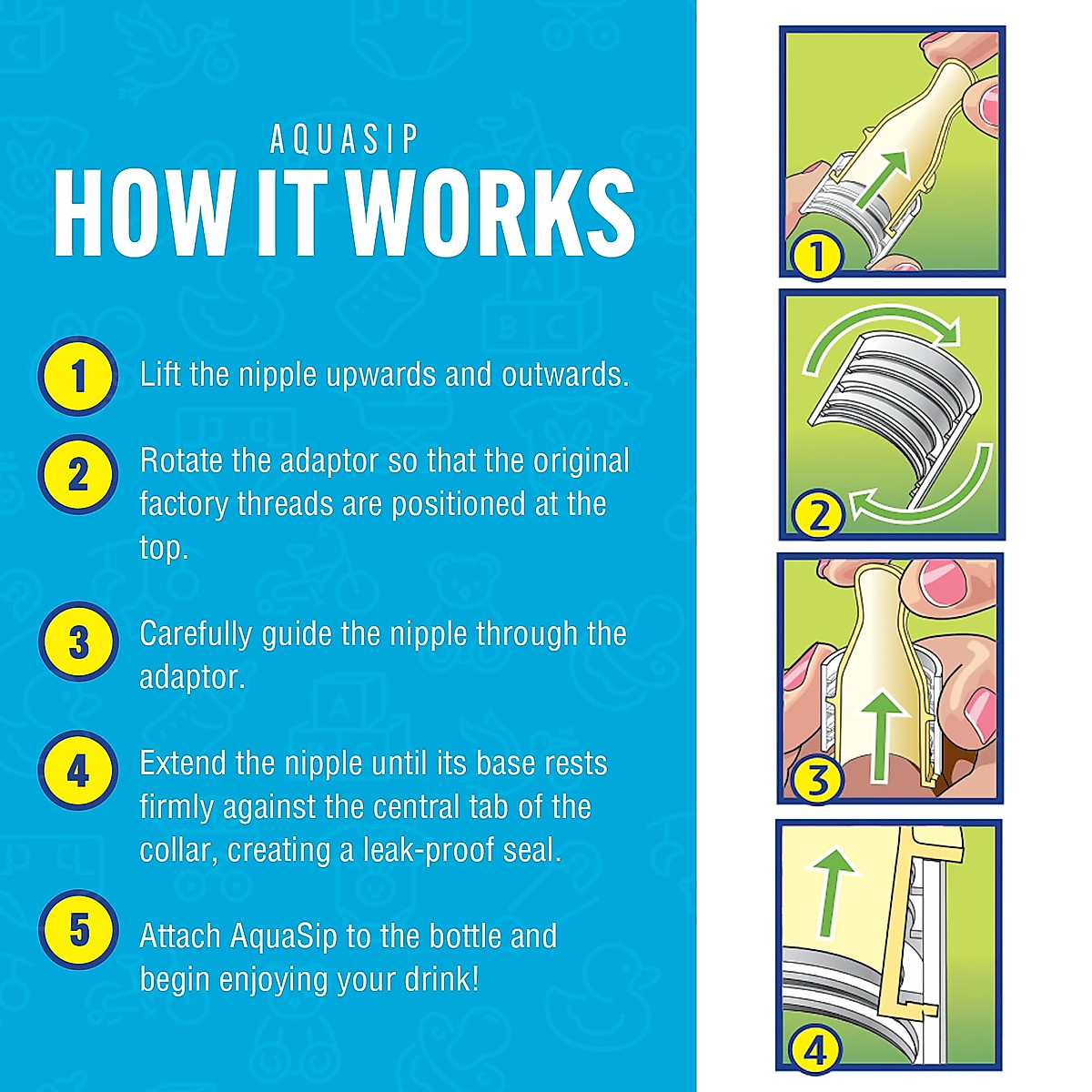 AQUASIP
HOW IT WORKS

1 Lift the nipple upwards and outwards.

2 Rotate the adaptor so that the original factory threads are positioned at the top.

3 Carefully guide the nipple through the adaptor.

4 Extend the nipple until its base rests firmly against the central tab of the collar, creating a leak-proof seal.

5 Attach AquaSip to the bottle and begin enjoying your drink!

1

2

3

4