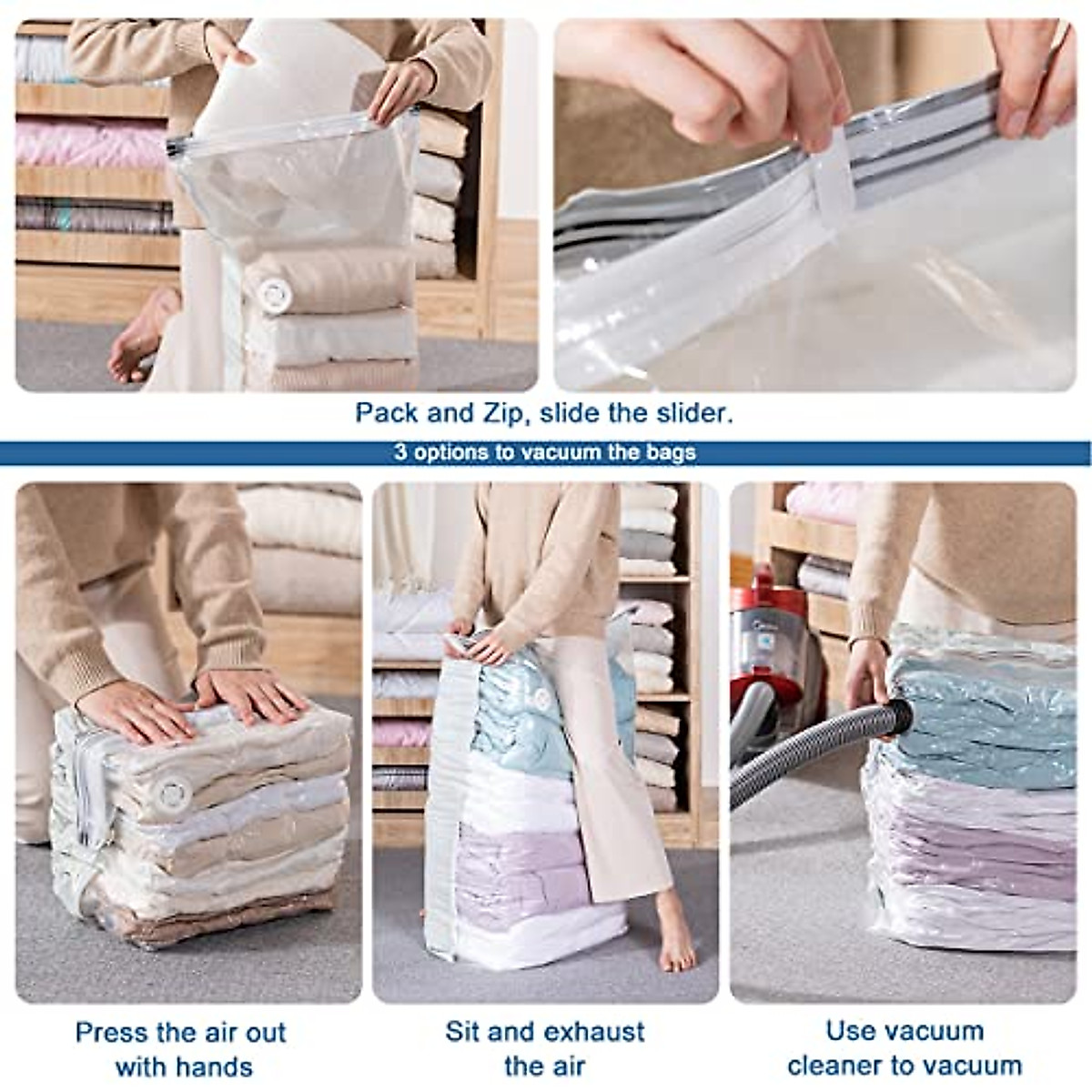 Pack and Zip, slide the slider.

3 options to vacuum the bags

Press the air out with hands

Sit and exhaust the air

Use vacuum cleaner to vacuum