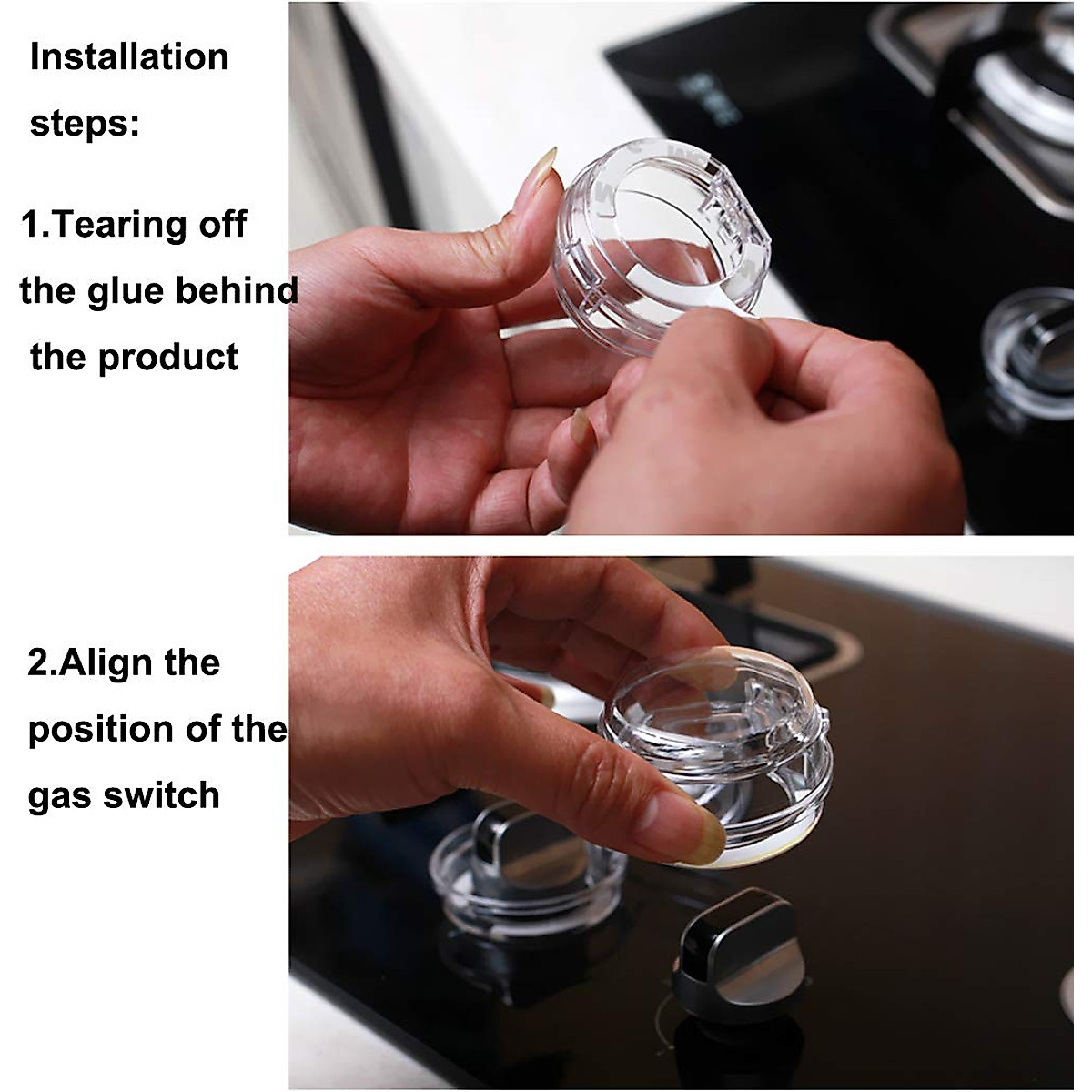 Installation steps:

1.Tearing off the glue behind the product

2.Align the position of the gas switch