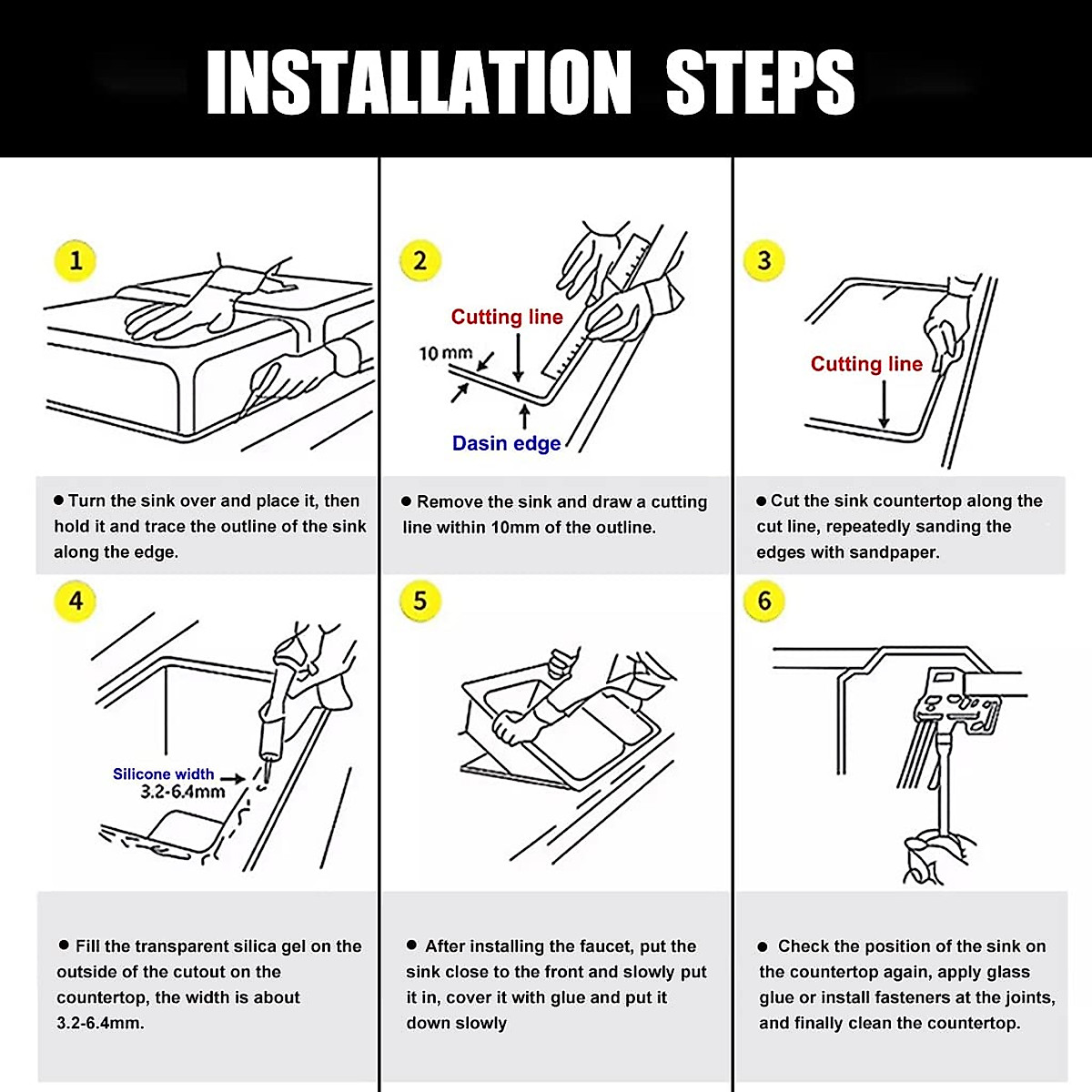 INSTALLATION STEPS

1

● Turn the sink over and place it, then hold it and trace the outline of the sink along the edge.

2

Cutting line

10 mm

Dasin edge

● Remove the sink and draw a cutting line within 10mm of the outline.

3

Cutting line

● Cut the sink countertop along the cut line, repeatedly sanding the edges with sandpaper.

4

Silicone width
3.2-6.4mm

● Fill the transparent silica gel on the outside of the cutout on the countertop, the width is about 3.2-6.4mm.

5

● After installing the faucet, put the sink close to the front and slowly put it in, cover it with glue and put it down slowly

6

● Check the position of the sink on the countertop again, apply glass glue or install fasteners at the joints, and finally clean the countertop.