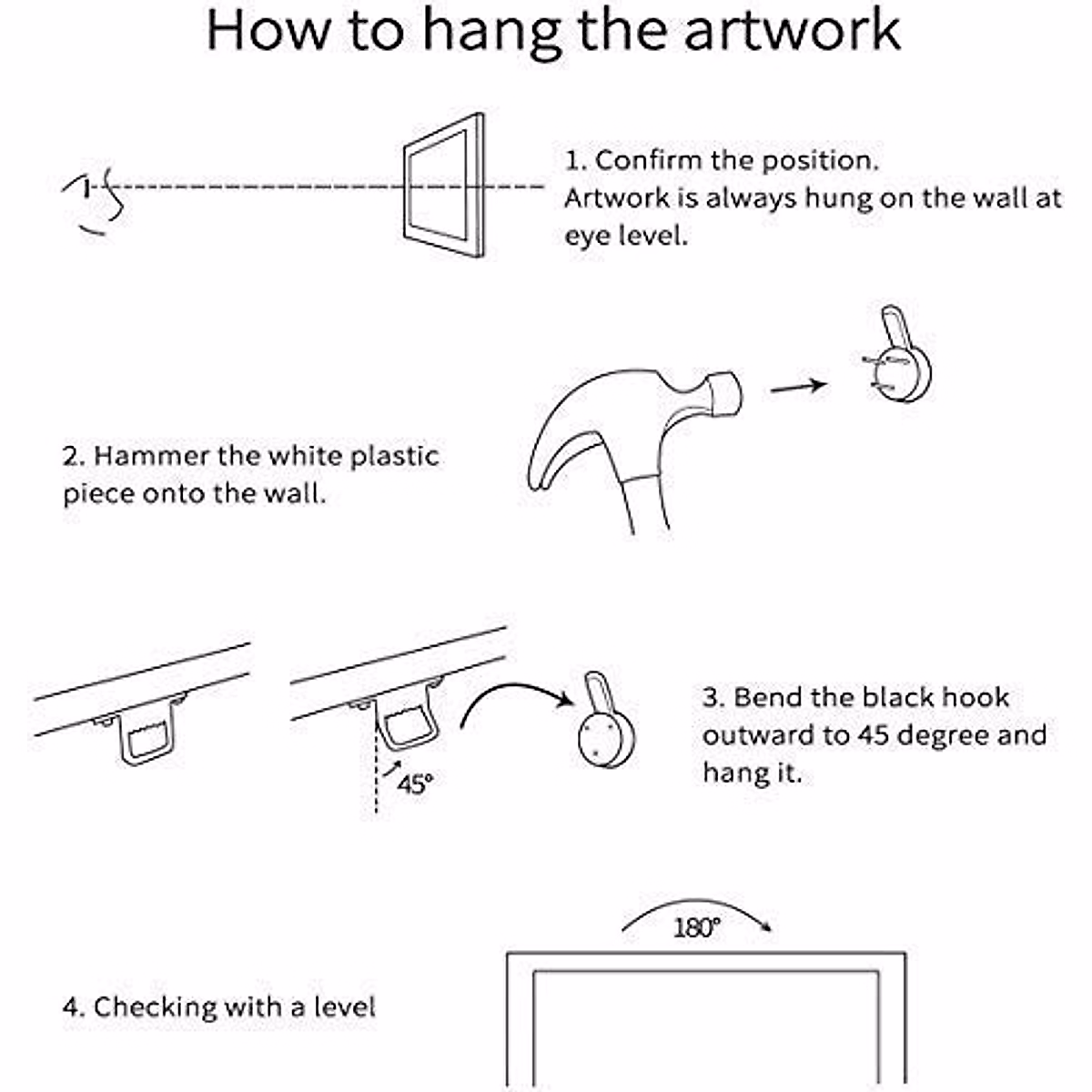 How to hang the artwork

1. Confirm the position.
Artwork is always hung on the wall at eye level.

2. Hammer the white plastic piece onto the wall.

45°

3. Bend the black hook outward to 45 degree and hang it.

180°

4. Checking with a level