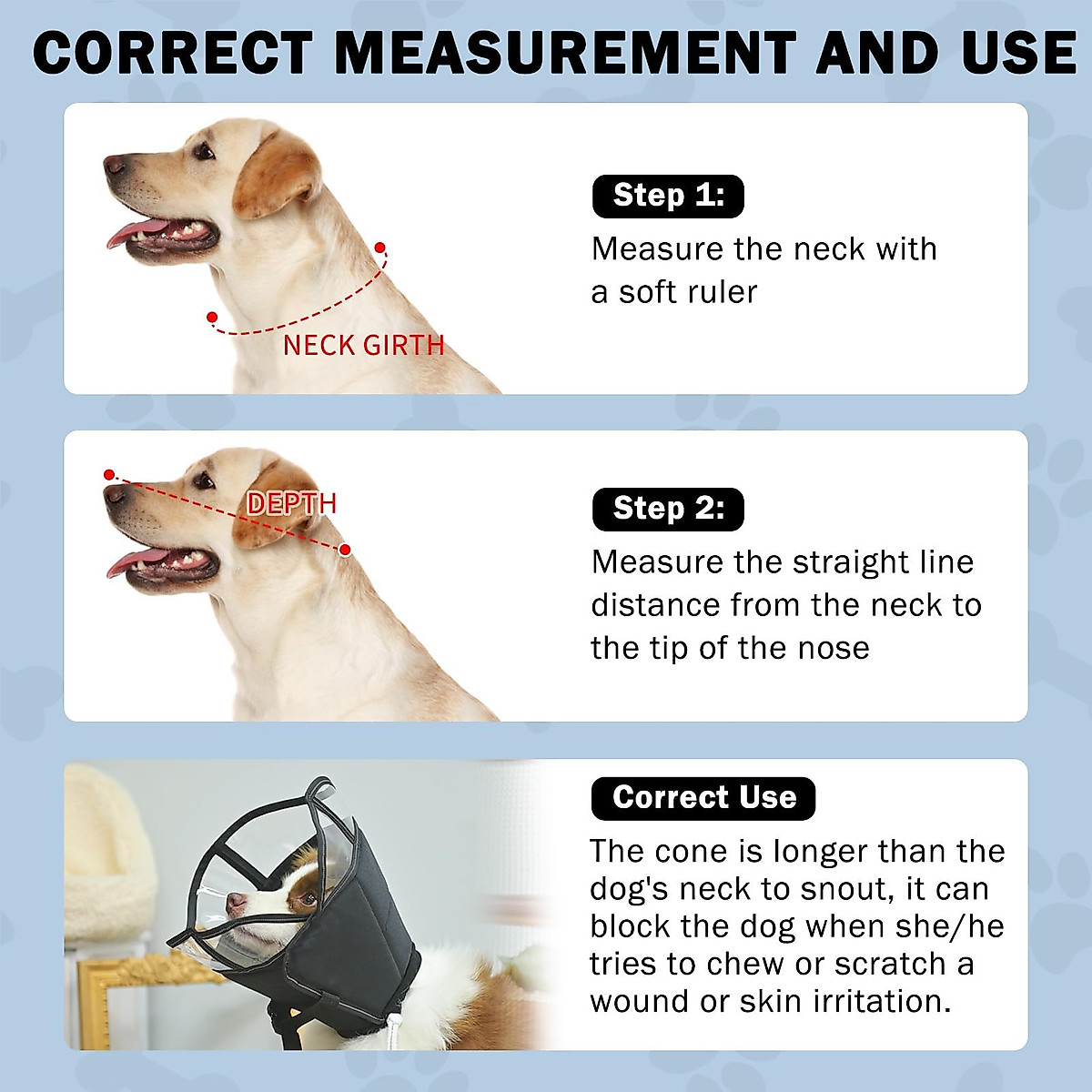 CORRECT MEASUREMENT AND USE

NECK GIRTH

Step 1:

Measure the neck with a soft ruler

DEPTH

Step 2:

Measure the straight line distance from the neck to the tip of the nose

Correct Use

The cone is longer than the dog's neck to snout, it can block the dog when she/he tries to chew or scratch a wound or skin irritation.