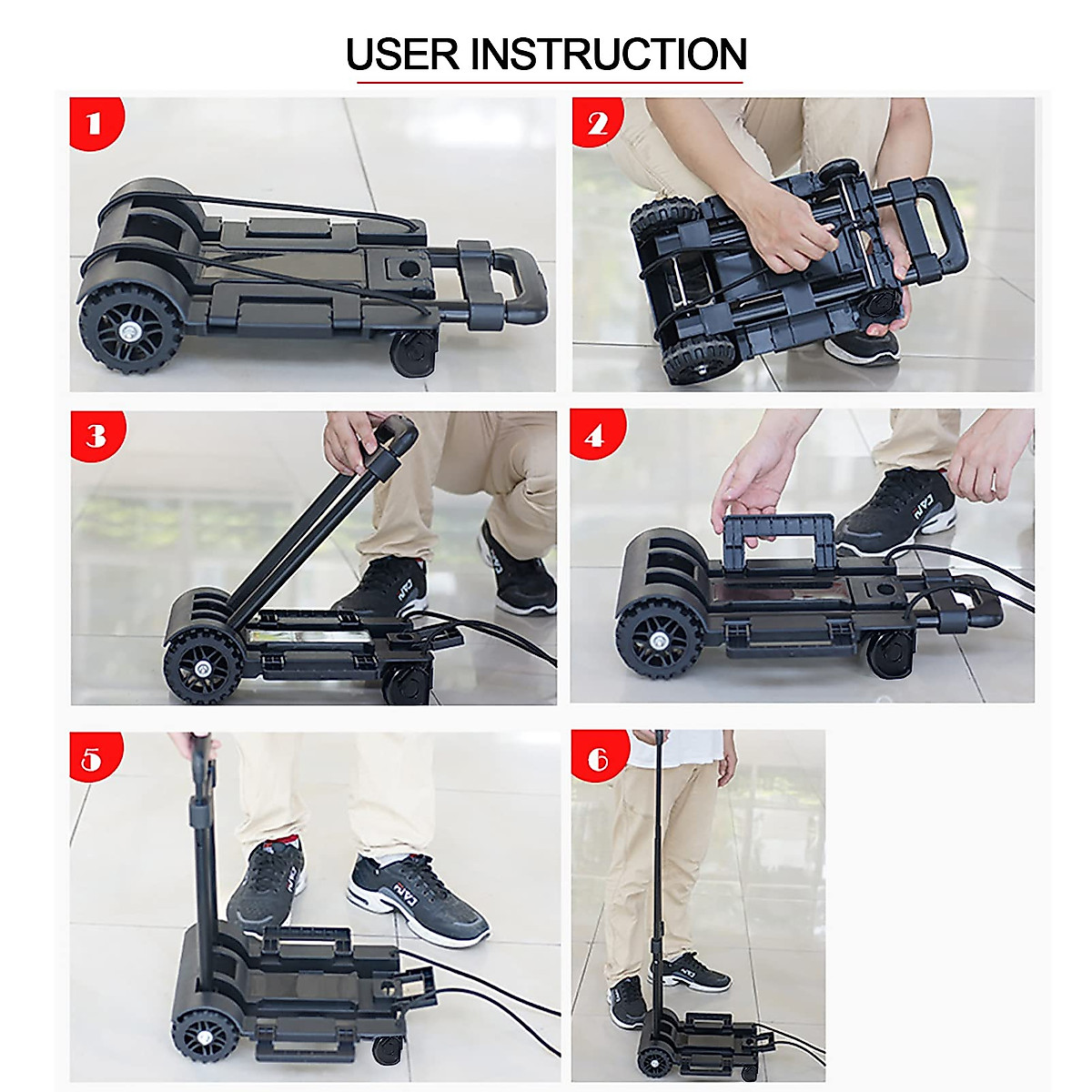 USER INSTRUCTION

1

2

3

4

5

6