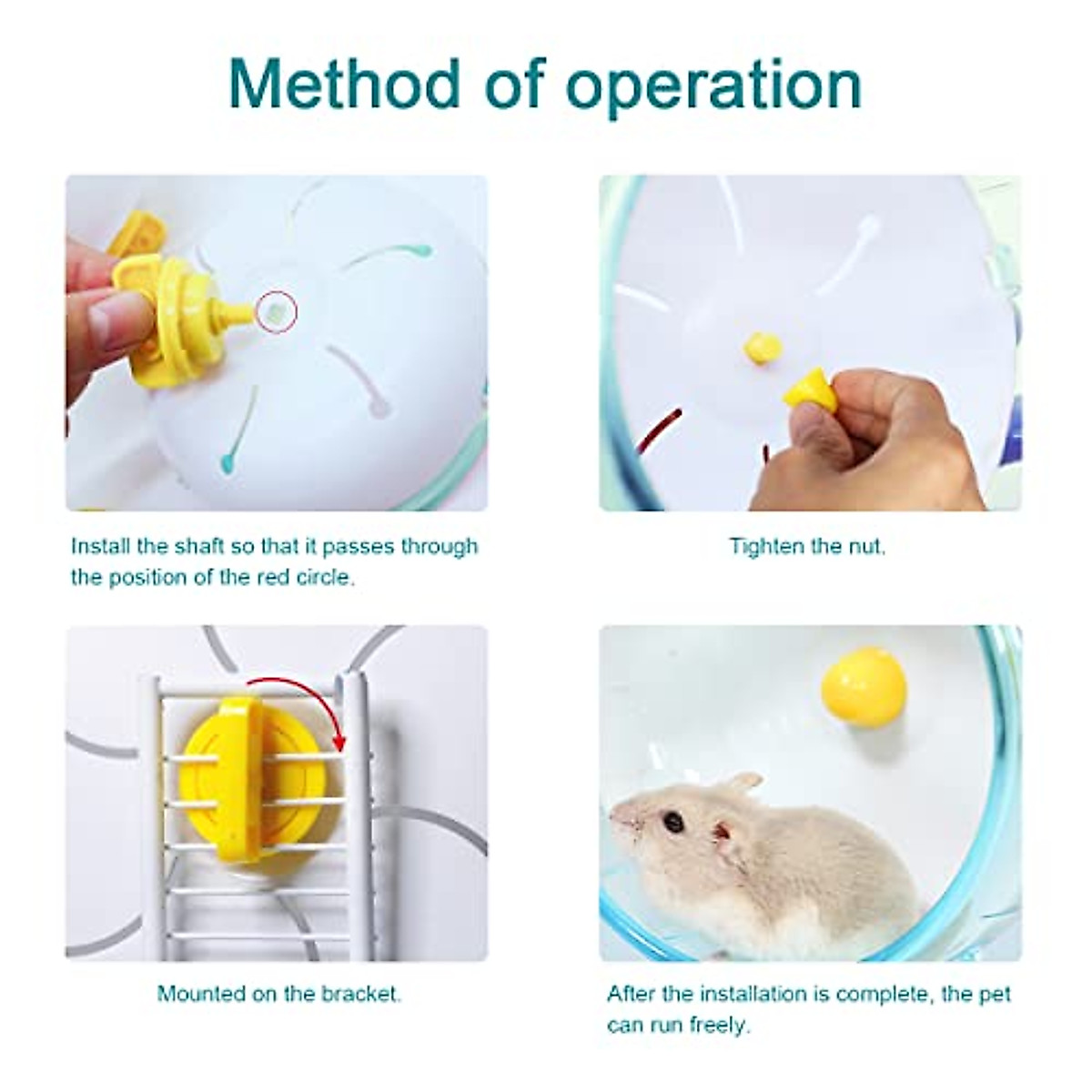 Method of operation

Install the shaft so that it passes through the position of the red circle.

Tighten the nut.

Mounted on the bracket.

After the installation is complete, the pet can run freely.