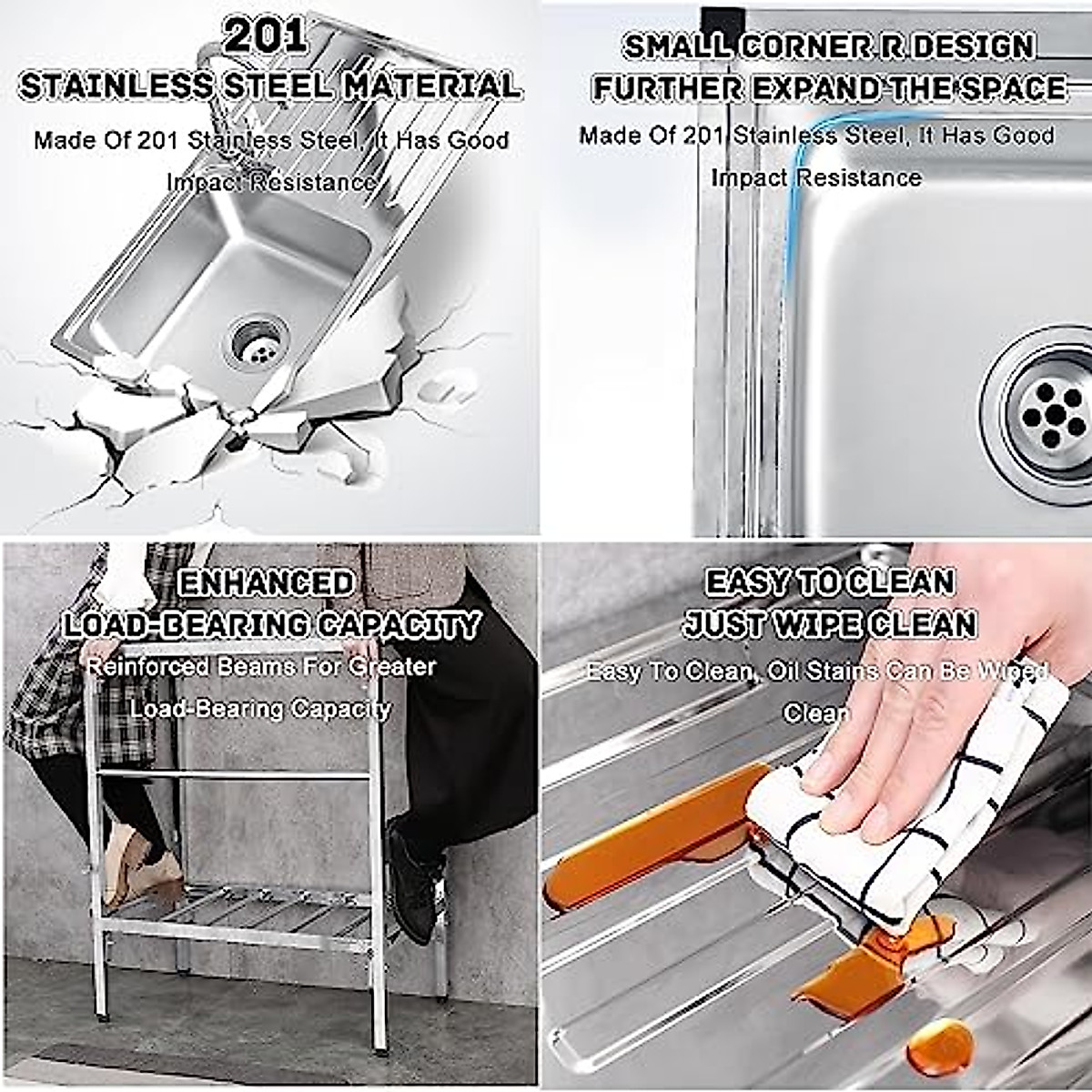 201
STAINLESS STEEL MATERIAL

Made Of 201 Stainless Steel, It Has Good Impact Resistance

SMALL CORNER R DESIGN
FURTHER EXPAND THE SPACE

Made Of 201 Stainless Steel, It Has Good Impact Resistance

ENHANCED
LOAD-BEARING CAPACITY

Reinforced Beams For Greater Load-Bearing Capacity

EASY TO CLEAN
JUST WIPE CLEAN

Easy To Clean, Oil Stains Can Be Wiped Clean