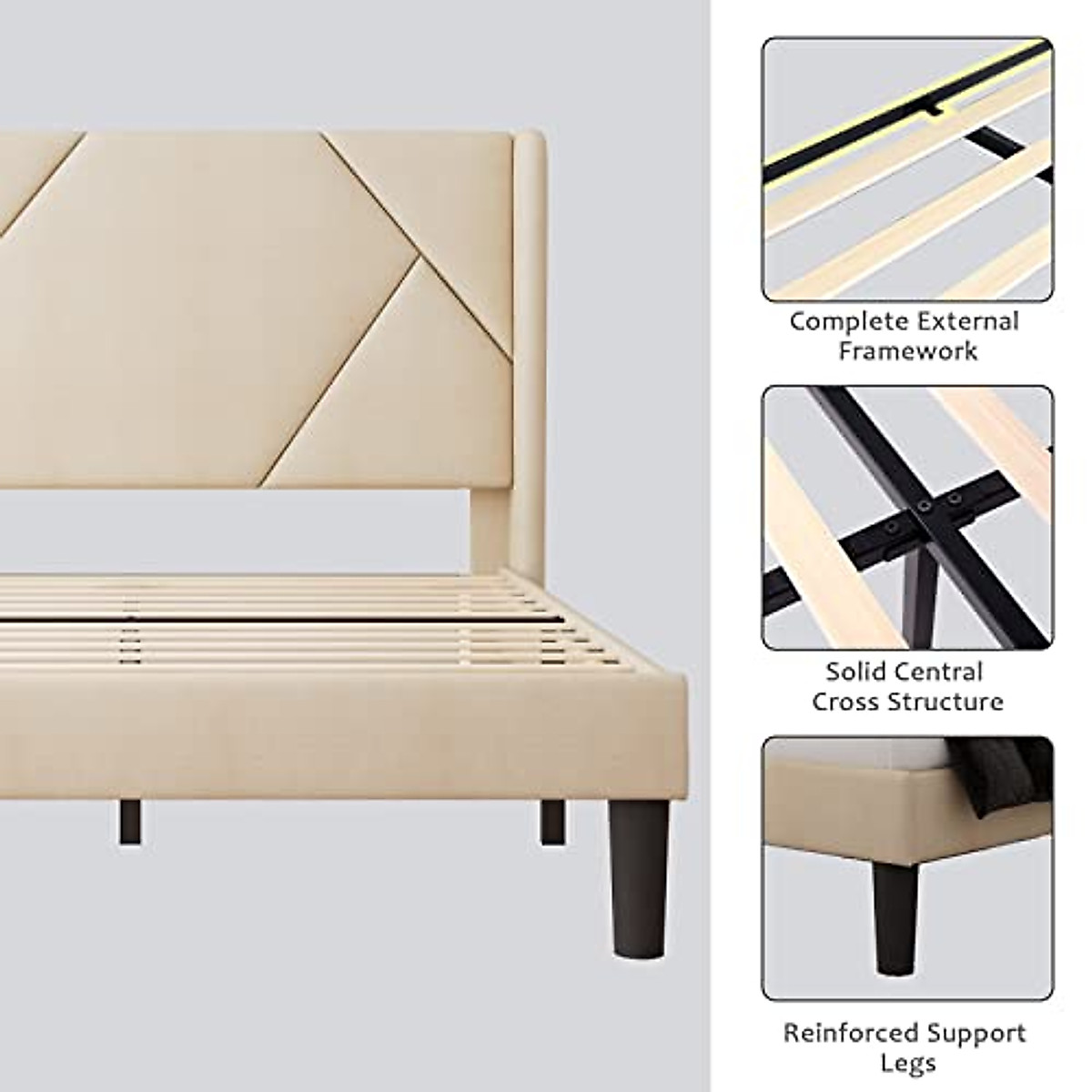 Complete External Framework

Solid Central Cross Structure

Reinforced Support Legs