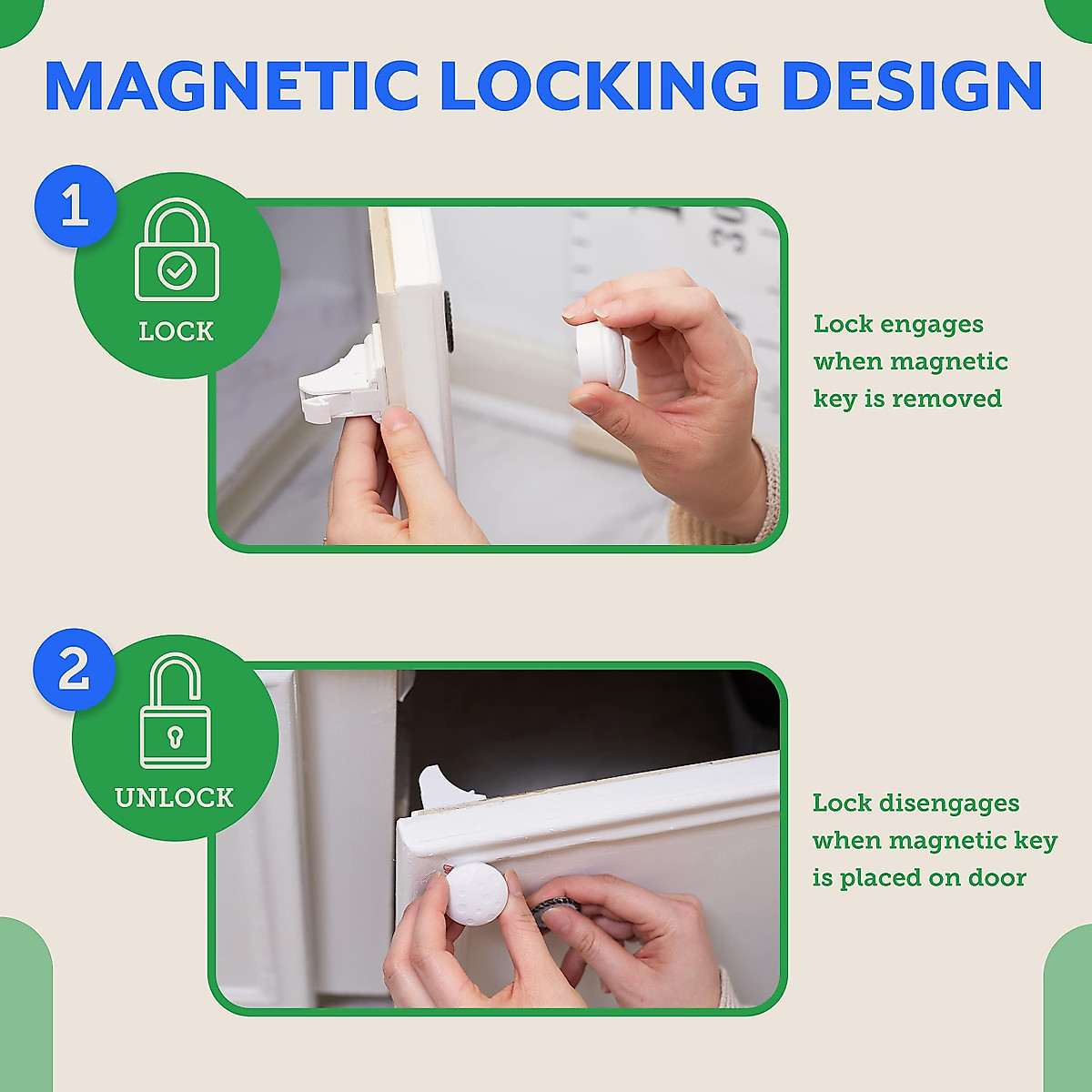 MAGNETIC LOCKING DESIGN

1

LOCK

Lock engages when magnetic key is removed

2

UNLOCK

Lock disengages when magnetic key is placed on door