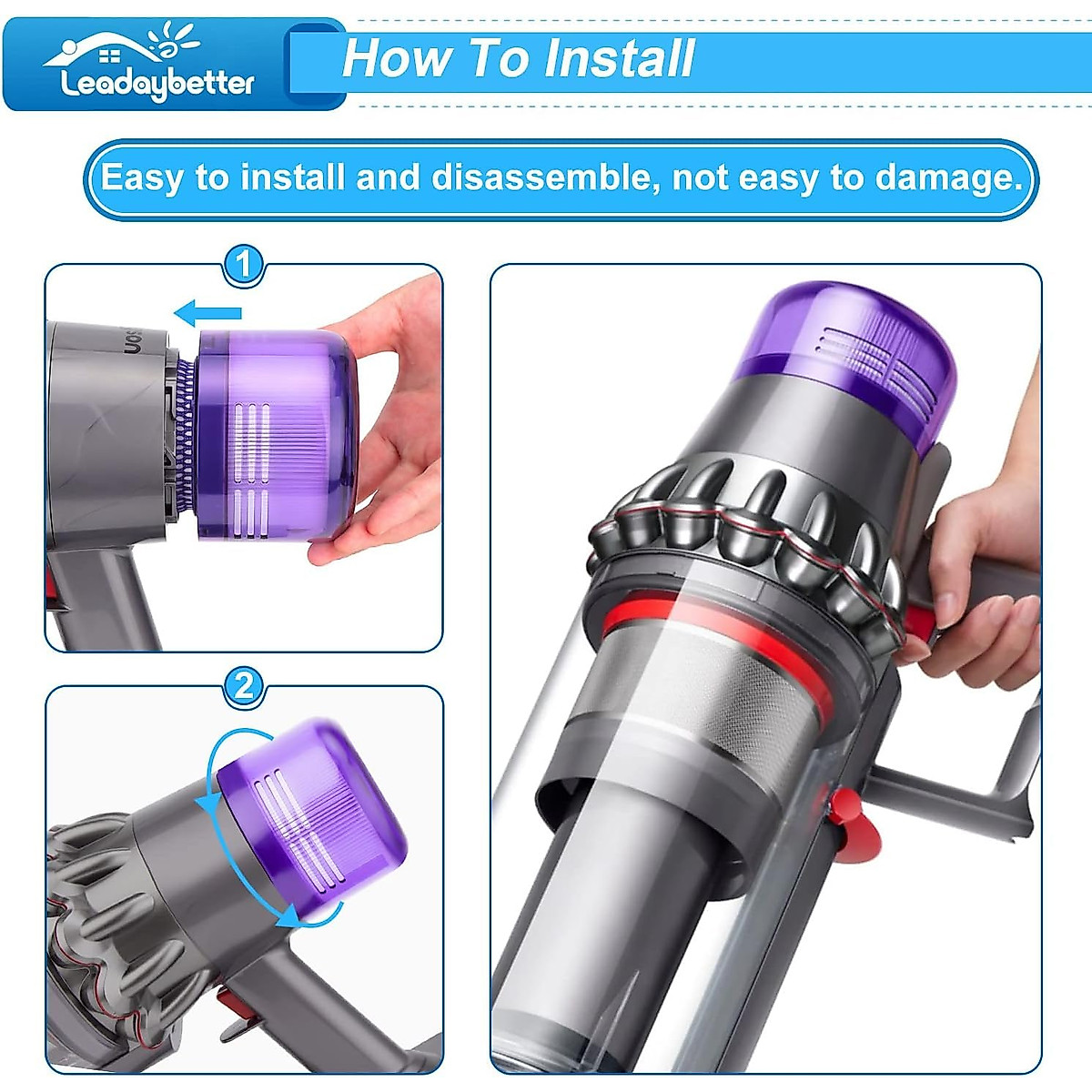 Leadaybetter

How To Install

Easy to install and disassemble, not easy to damage.

1

2