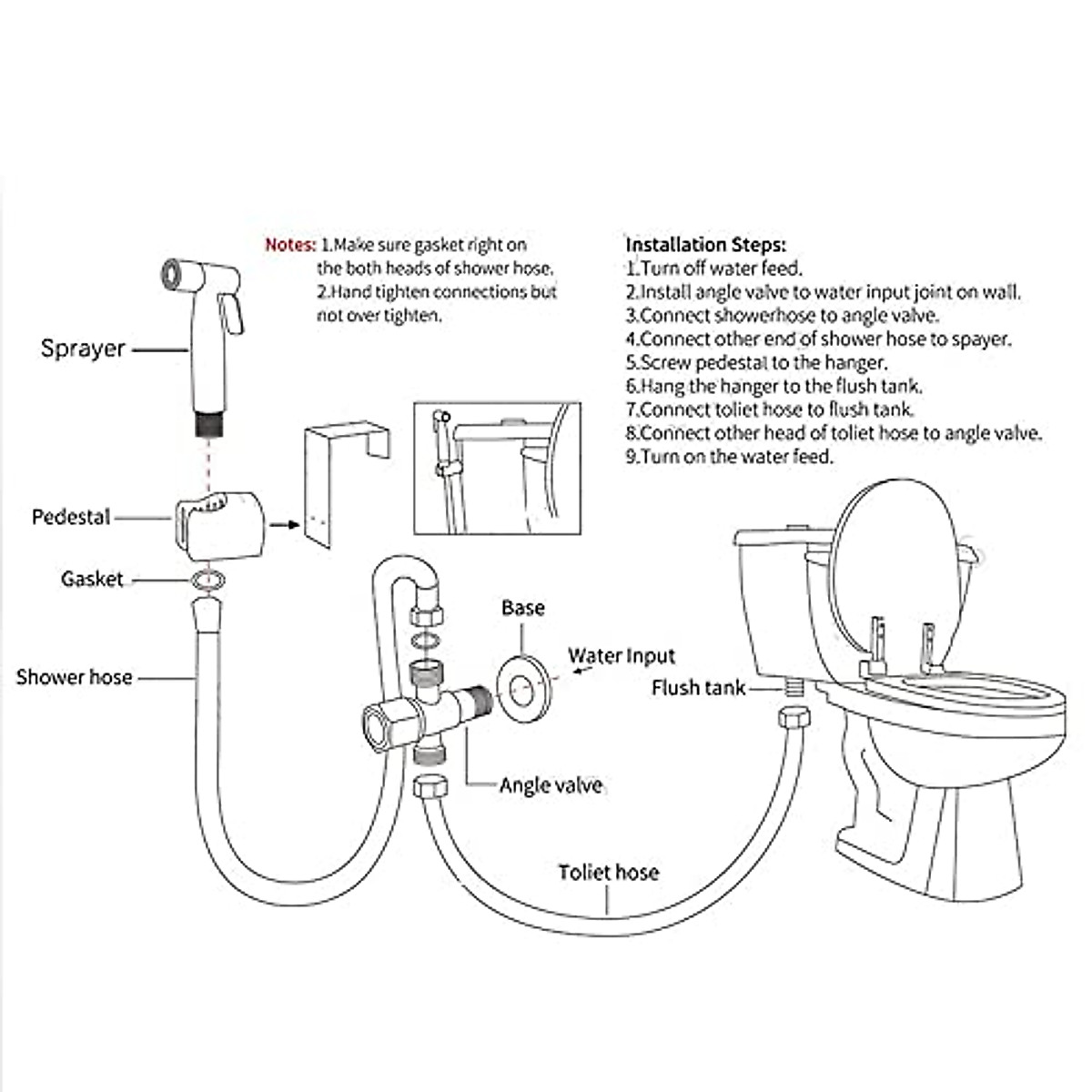 Notes: 1.Make sure gasket right on the both heads of shower hose.
2.Hand tighten connections but not over tighten.

Installation Steps:
1.Turn off water feed.
2.Install angle valve to water input joint on wall.
3.Connect showerhose to angle valve.
4.Connect other end of shower hose to spayer.
5.Screw pedestal to the hanger.
6.Hang the hanger to the flush tank.
7.Connect toliet hose to flush tank.
8.Connect other head of toliet hose to angle valve.
9.Turn on the water feed.

Sprayer
Pedestal
Gasket
Shower hose
Base
Water Input
Flush tank
Angle valve
Toliet hose