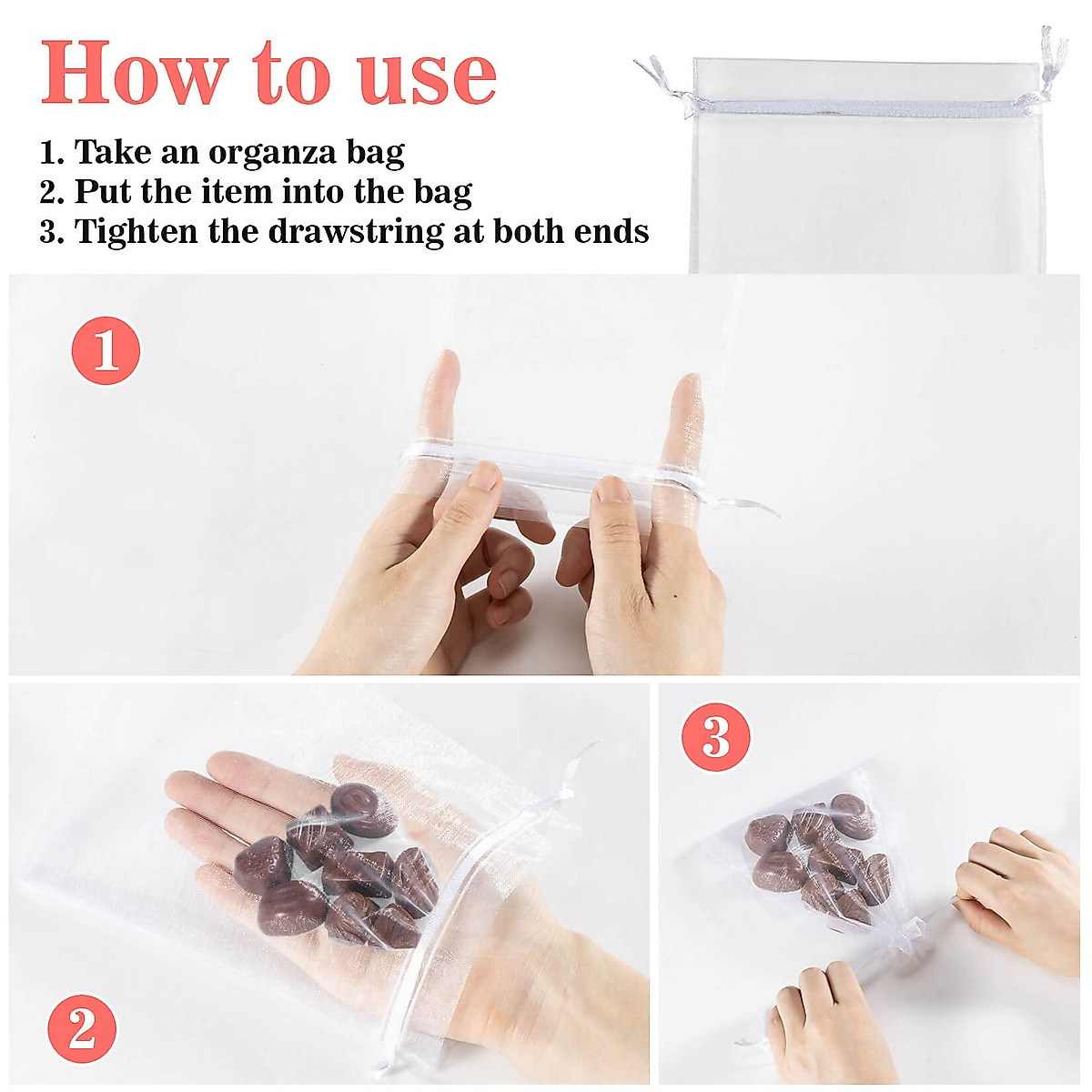 How to use

1. Take an organza bag
2. Put the item into the bag
3. Tighten the drawstring at both ends

1

2

3