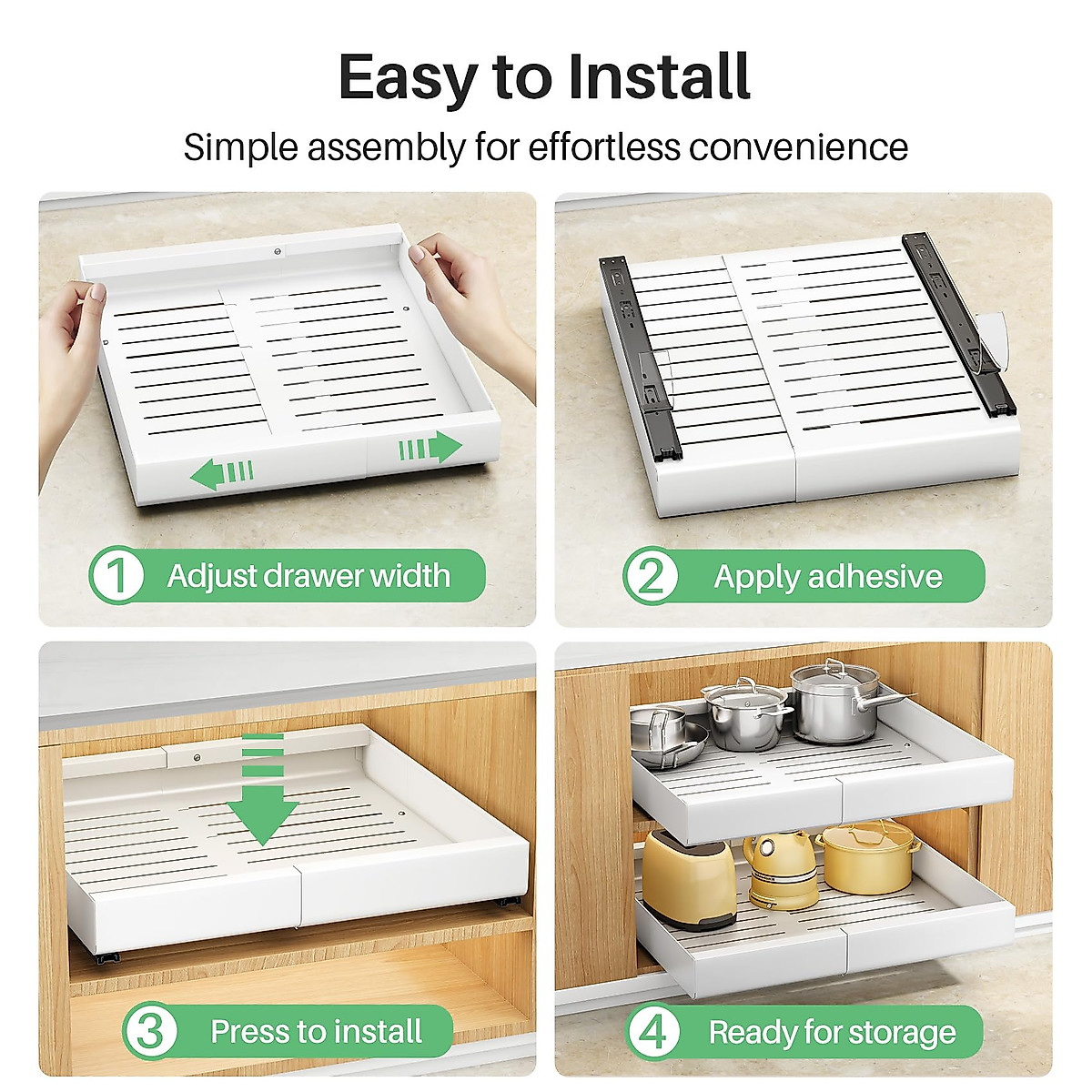 Easy to Install

Simple assembly for effortless convenience

1 Adjust drawer width

2 Apply adhesive

3 Press to install

4 Ready for storage