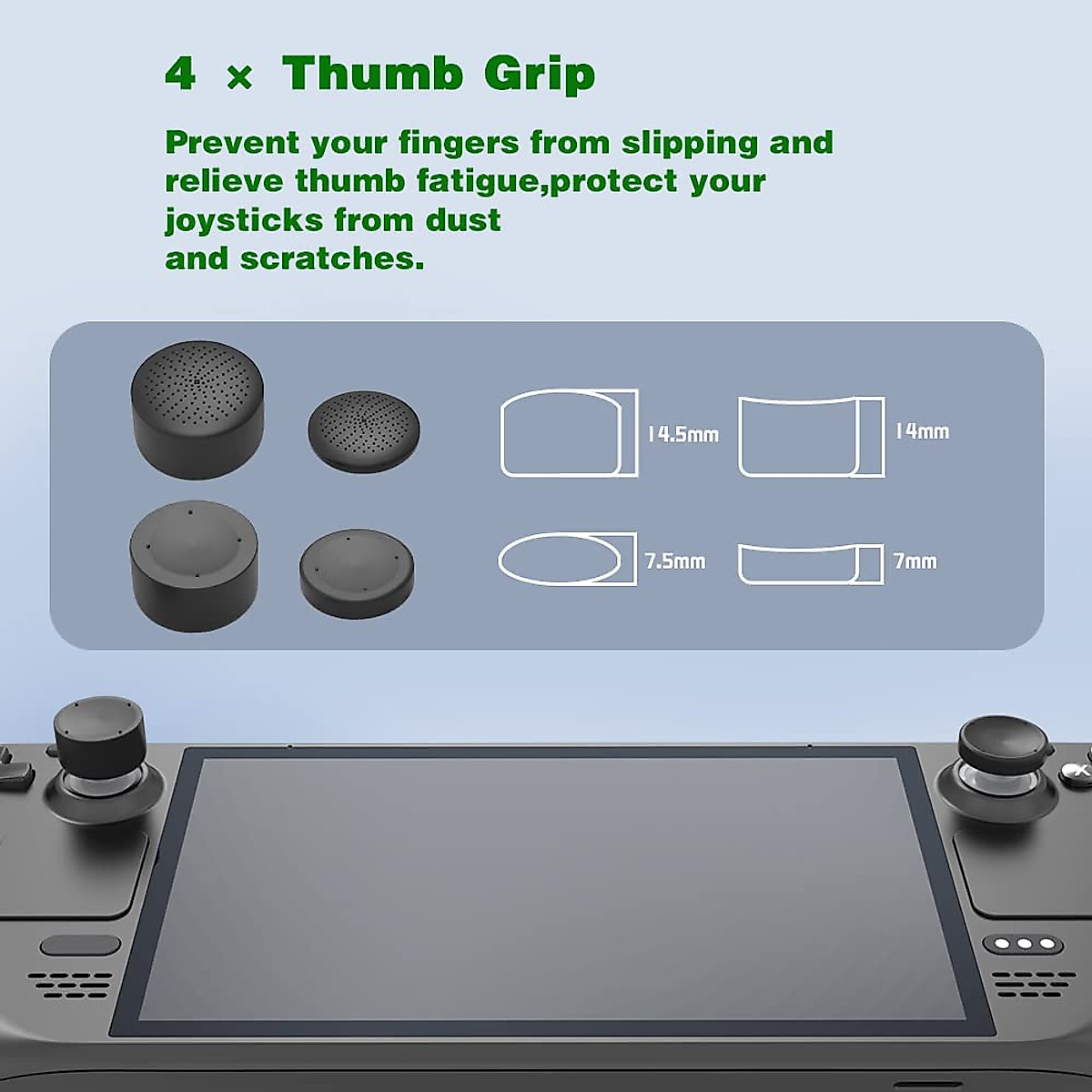 4 × Thumb Grip

Prevent your fingers from slipping and relieve thumb fatigue,protect your joysticks from dust and scratches.

14.5mm

14mm

7.5mm

7mm