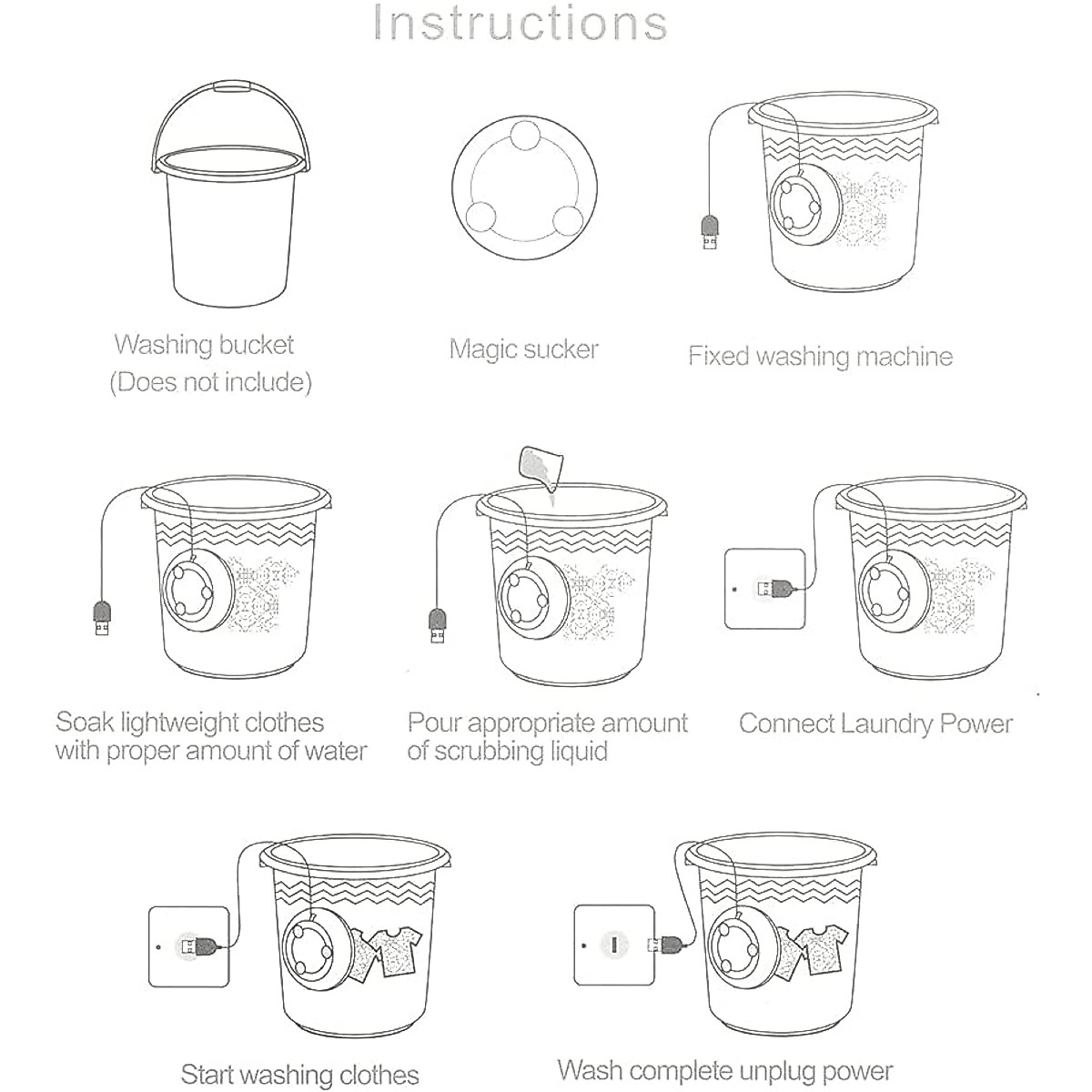 Instructions

Washing bucket
(Does not include)

Magic sucker

Fixed washing machine

Soak lightweight clothes with proper amount of water

Pour appropriate amount of scrubbing liquid

Connect Laundry Power

Start washing clothes

Wash complete unplug power