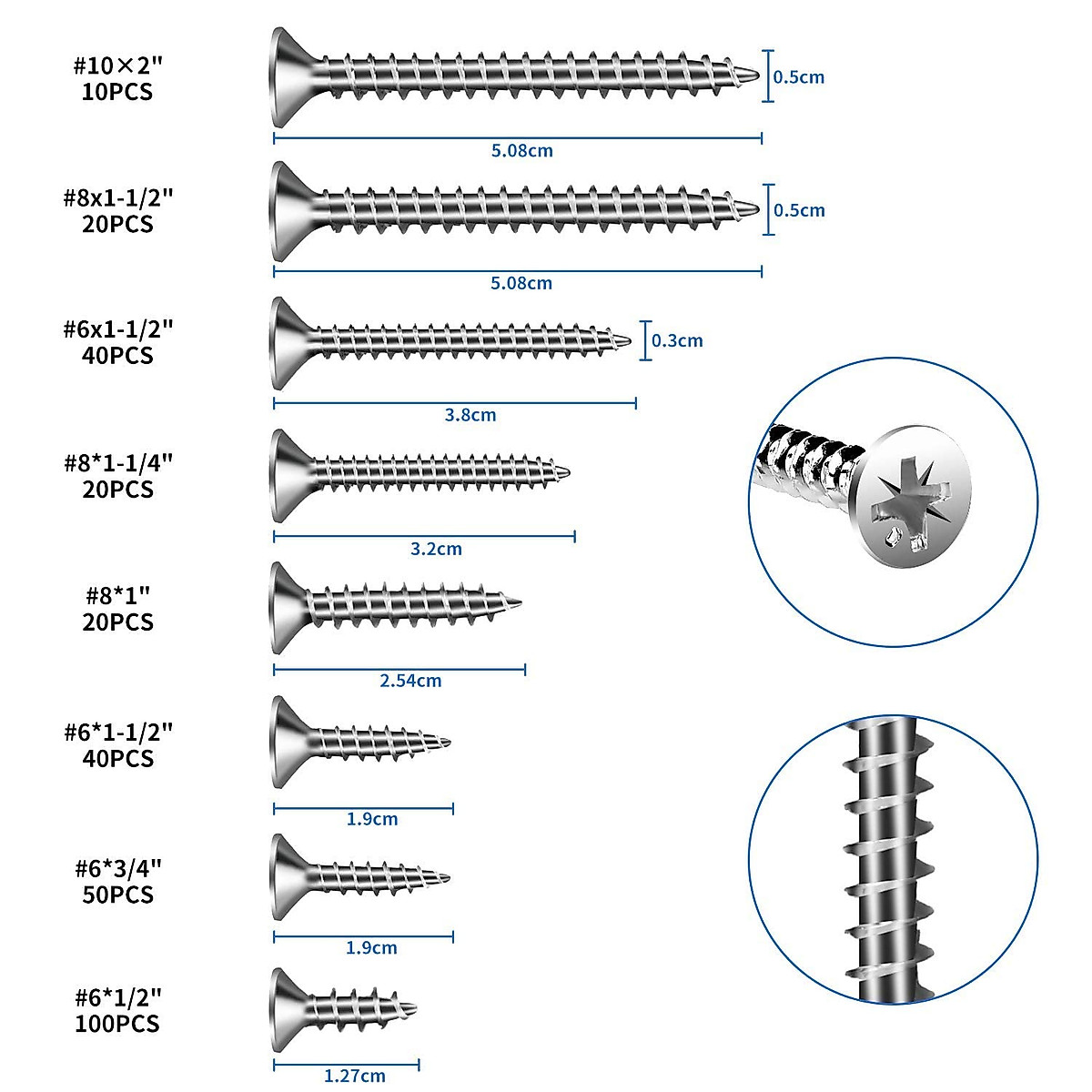 #10×2"
10PCS

0.5cm

5.08cm

#8x1-1/2"
20PCS

0.5cm

5.08cm

#6x1-1/2"
40PCS

0.3cm

3.8cm

#8*1-1/4"
20PCS

3.2cm

#8*1"
20PCS

2.54cm

#6*1-1/2"
40PCS

1.9cm

#6*3/4"
50PCS

1.9cm

#6*1/2"
100PCS

1.27cm