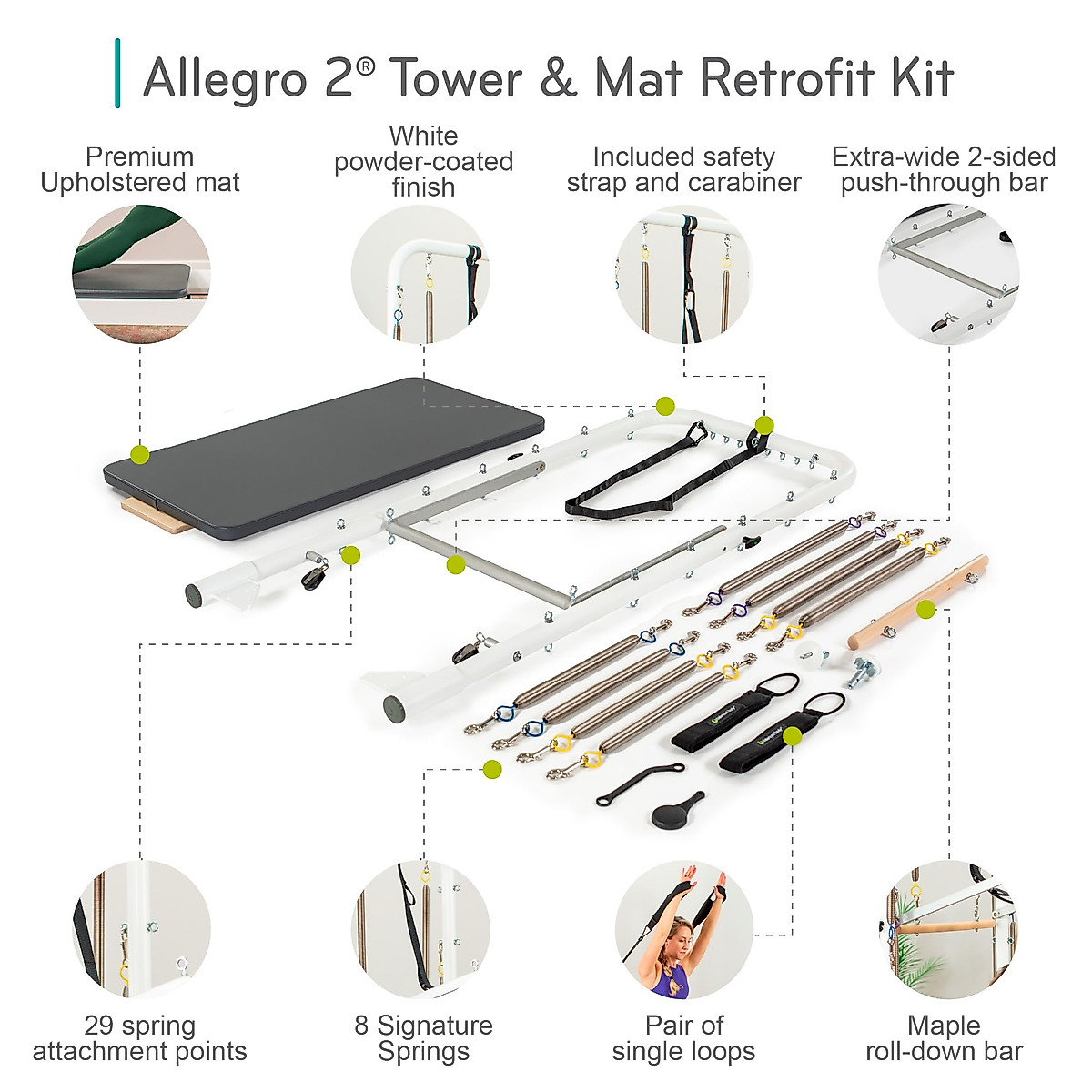 Allegro 2® Tower & Mat Retrofit Kit

Premium Upholstered mat

White powder-coated finish

Included safety strap and carabiner

Extra-wide 2-sided push-through bar

29 spring attachment points

8 Signature Springs

Pair of single loops

Maple roll-down bar