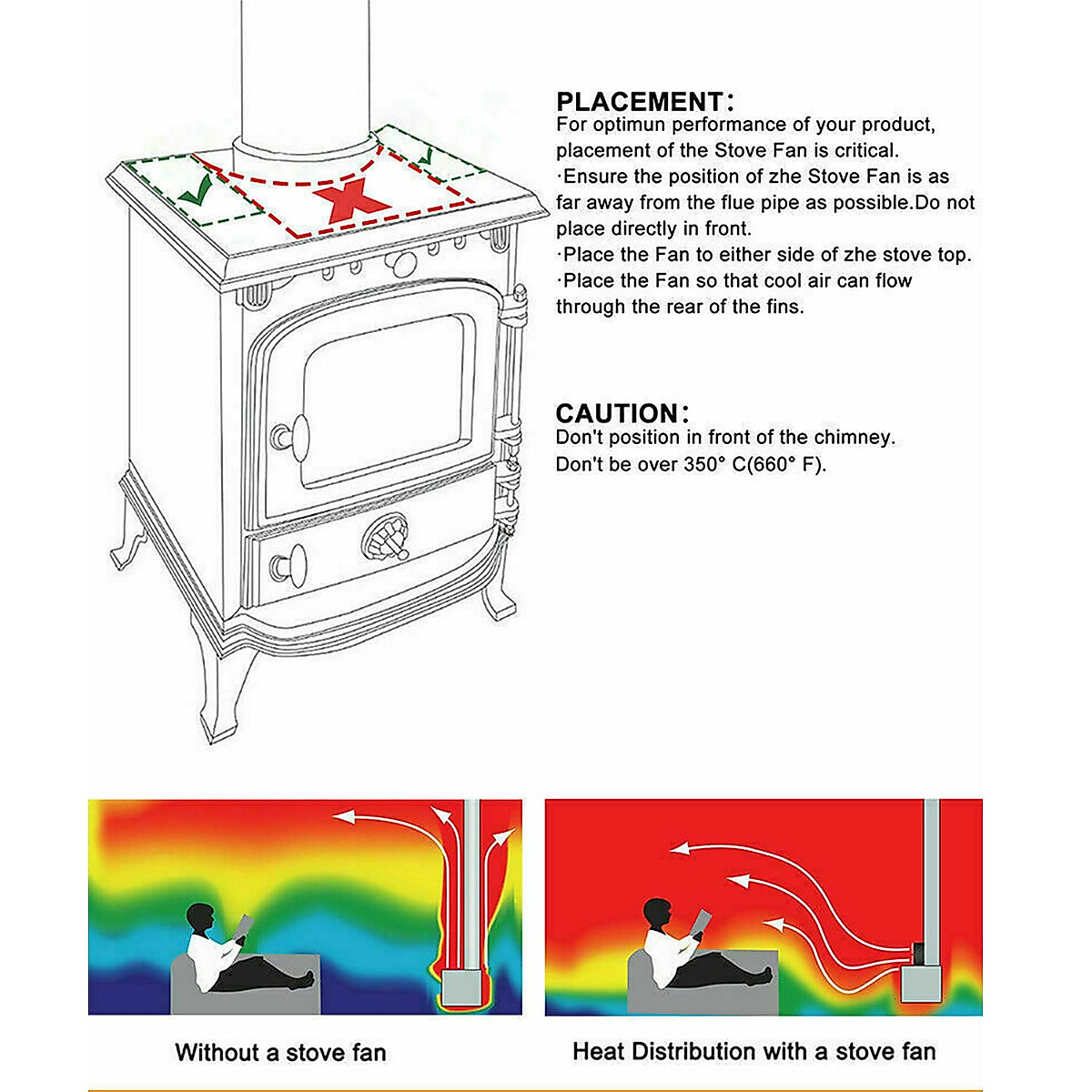 PLACEMENT:
For optimun performance of your product, placement of the Stove Fan is critical.
·Ensure the position of zhe Stove Fan is as far away from the flue pipe as possible.Do not place directly in front.
·Place the Fan to either side of zhe stove top.
·Place the Fan so that cool air can flow through the rear of the fins.

CAUTION:
Don't position in front of the chimney.
Don't be over 350° C(660° F).

Without a stove fan

Heat Distribution with a stove fan