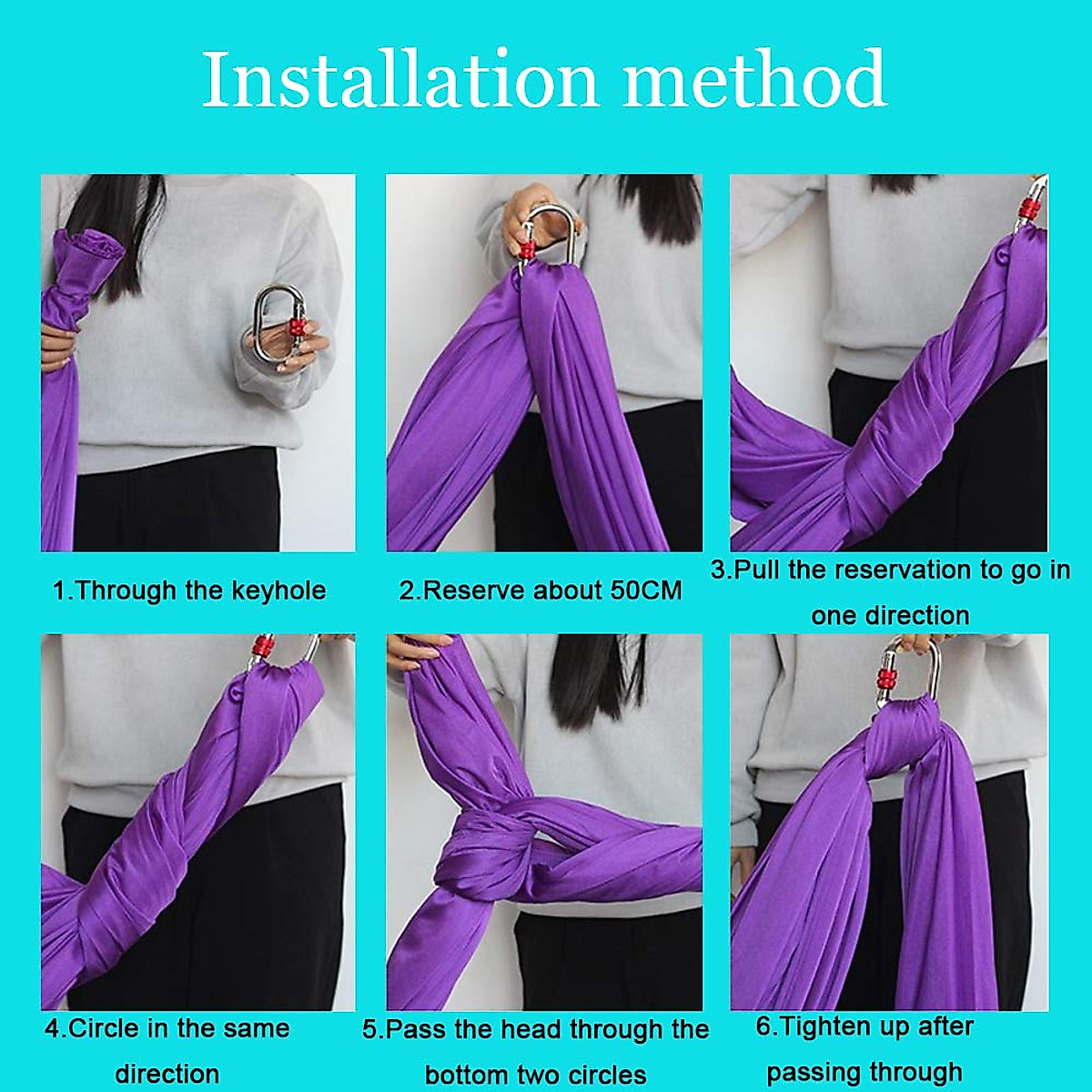 Installation method

1.Through the keyhole

2.Reserve about 50CM

3.Pull the reservation to go in one direction

4.Circle in the same direction

5.Pass the head through the bottom two circles

6.Tighten up after passing through