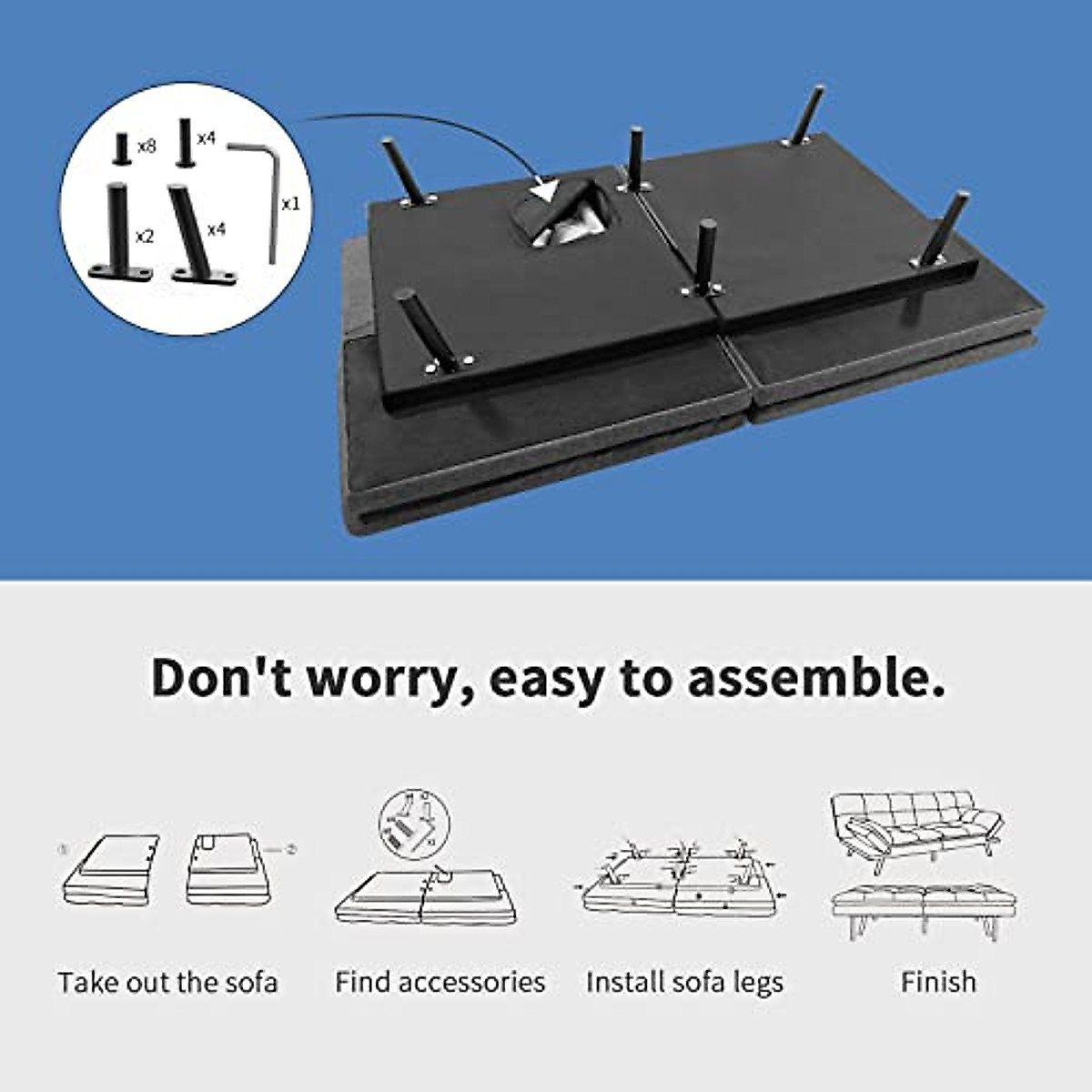 x8 x4 x1 x2 x4

Don't worry, easy to assemble.

① ②

Take out the sofa

Find accessories

Install sofa legs

Finish