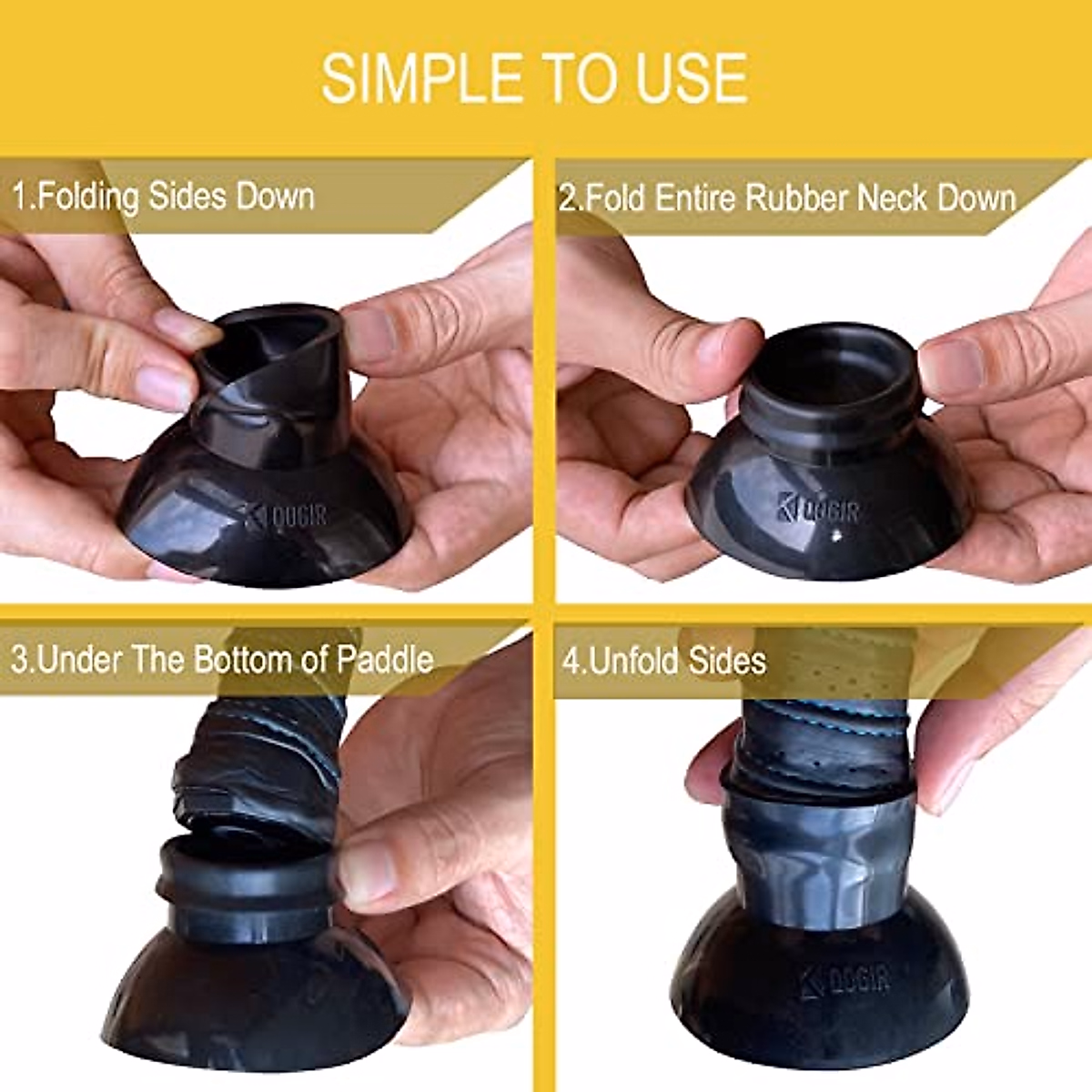 SIMPLE TO USE

1.Folding Sides Down

DUGIR

2.Fold Entire Rubber Neck Down

DUGIR

3.Under The Bottom of Paddle

4.Unfold Sides

DUGIR