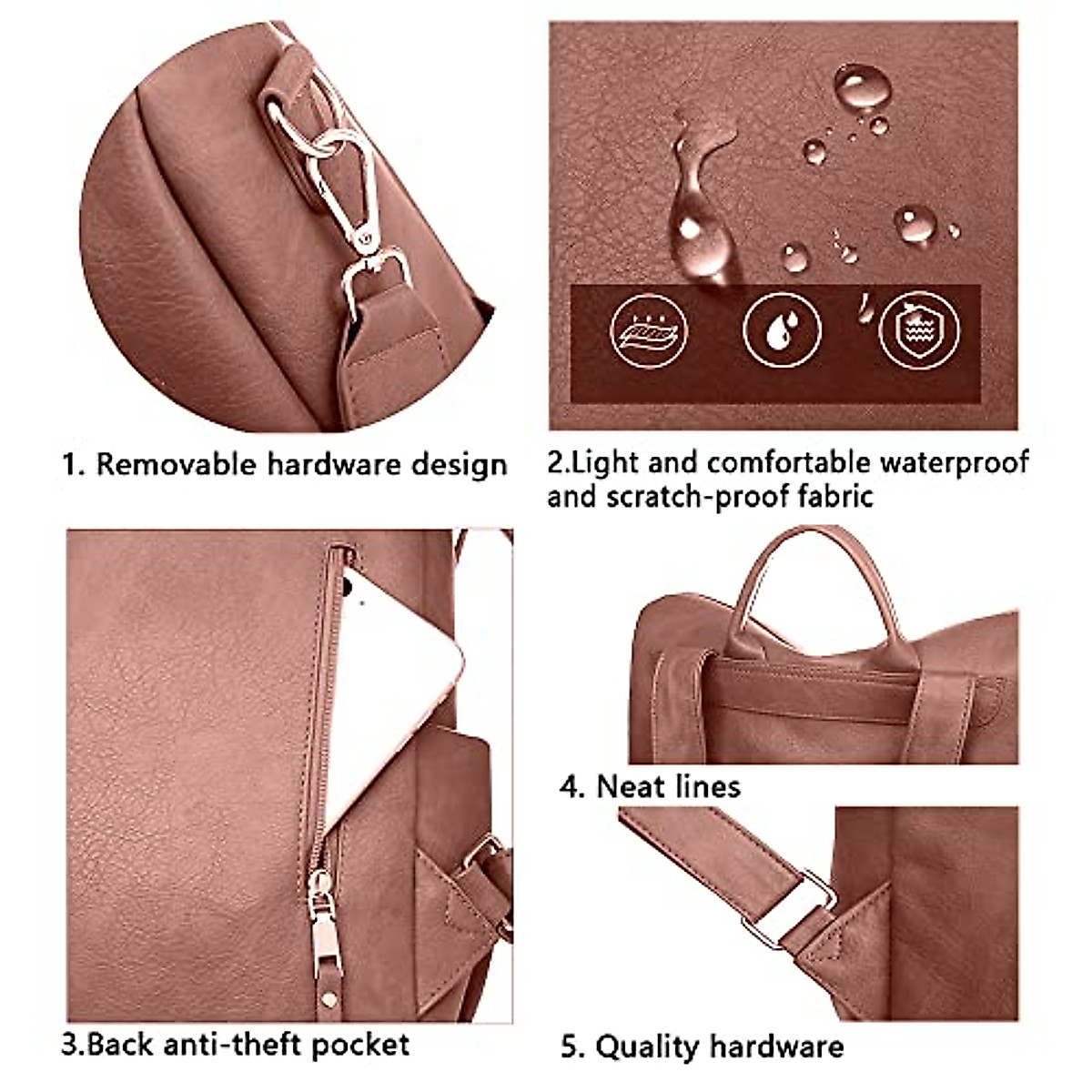 1. Removable hardware design

2.Light and comfortable waterproof and scratch-proof fabric

3.Back anti-theft pocket

4. Neat lines

5. Quality hardware