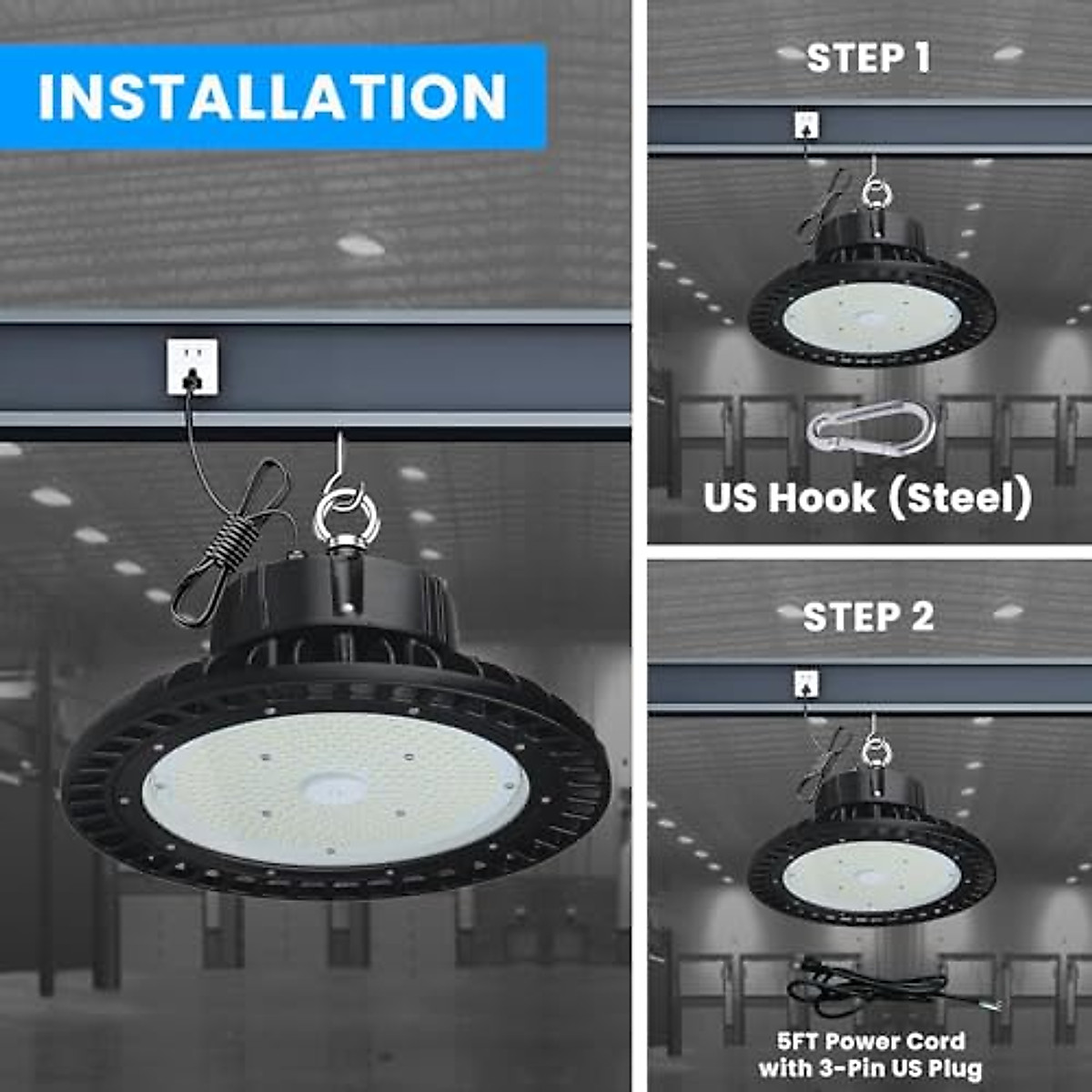 INSTALLATION

STEP 1

US Hook (Steel)

STEP 2

5FT Power Cord with 3-Pin US Plug