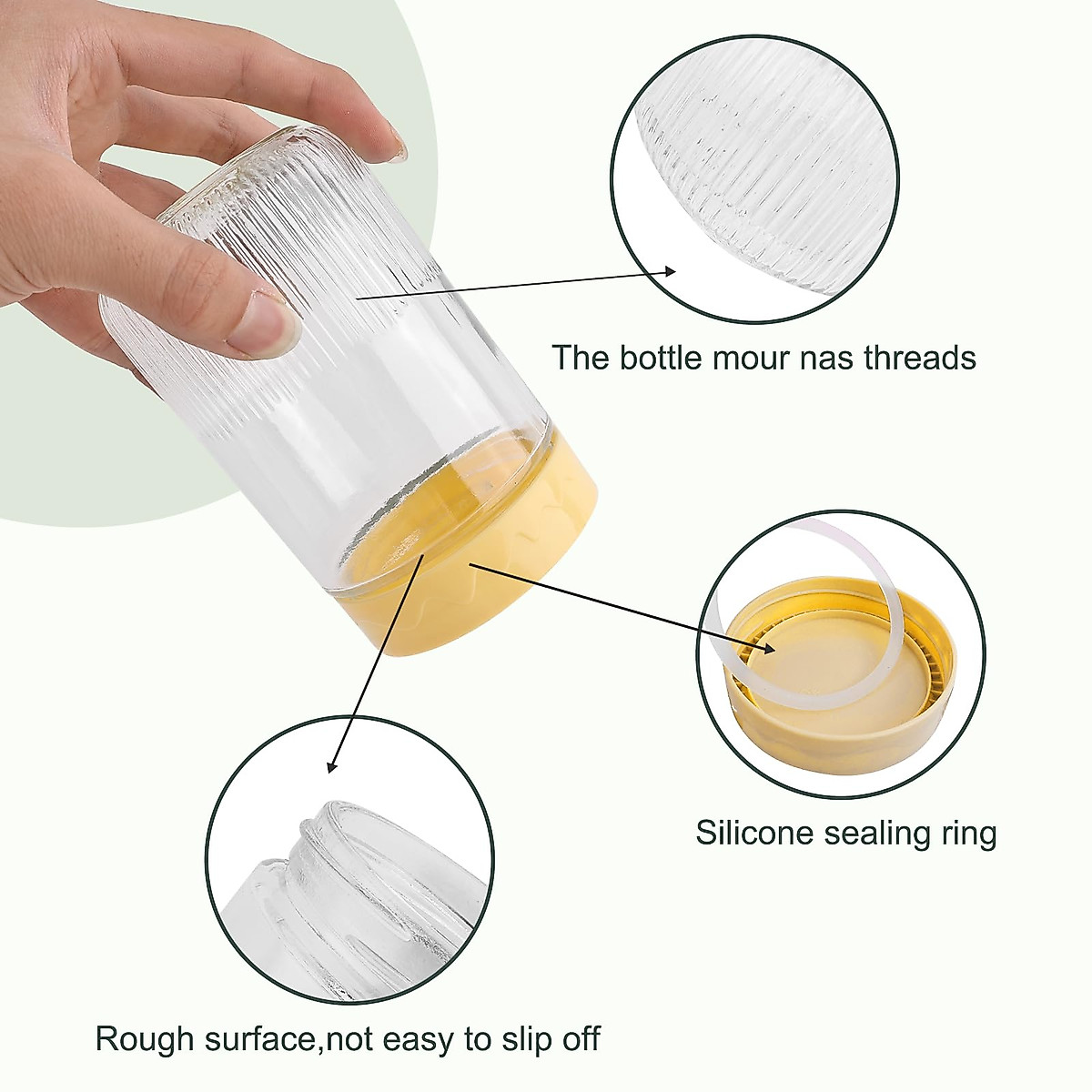 The bottle mour nas threads

Silicone sealing ring

Rough surface,not easy to slip off