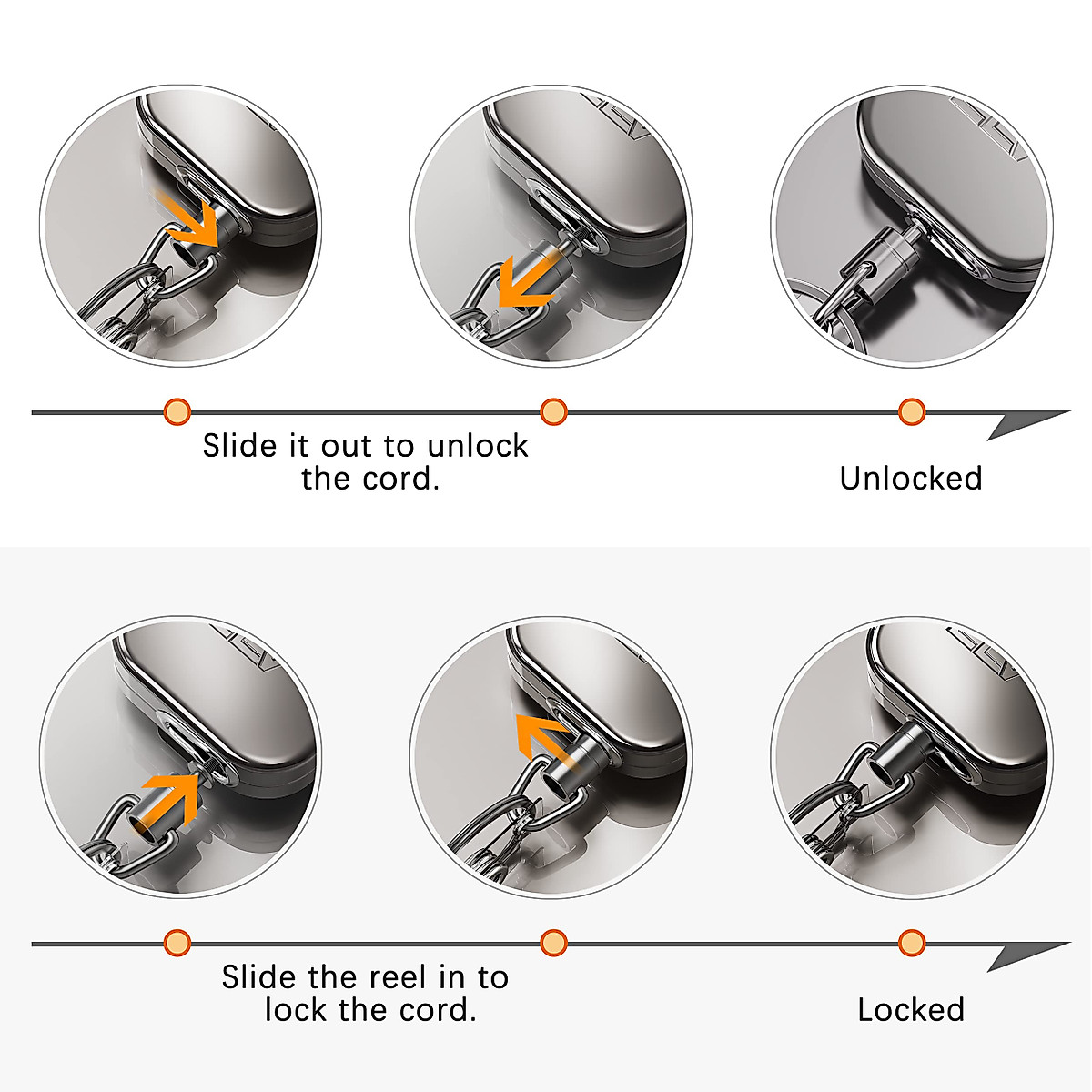 Slide it out to unlock the cord.

Unlocked

Slide the reel in to lock the cord.

Locked