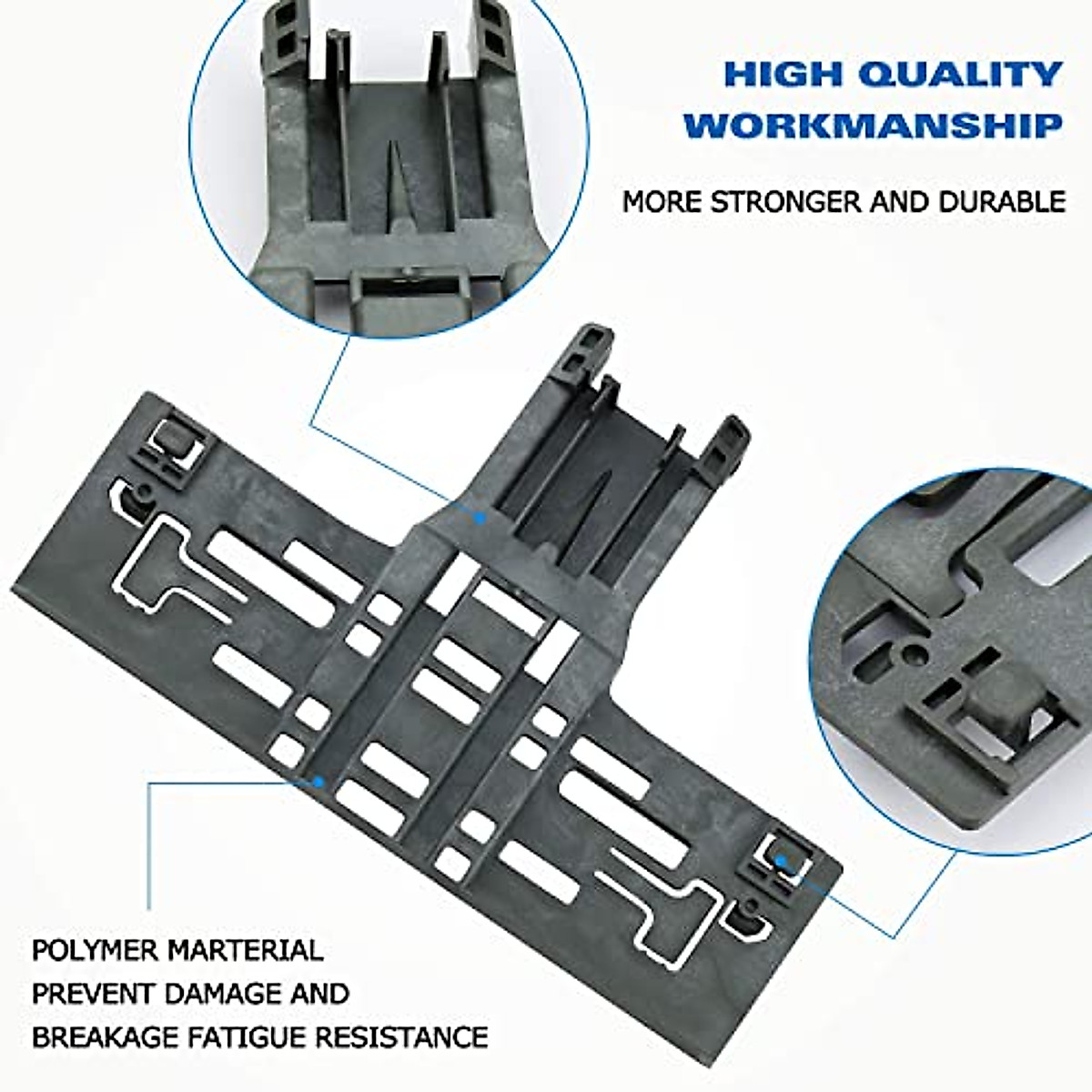 HIGH QUALITY WORKMANSHIP

MORE STRONGER AND DURABLE

POLYMER MARTERIAL PREVENT DAMAGE AND BREAKAGE FATIGUE RESISTANCE