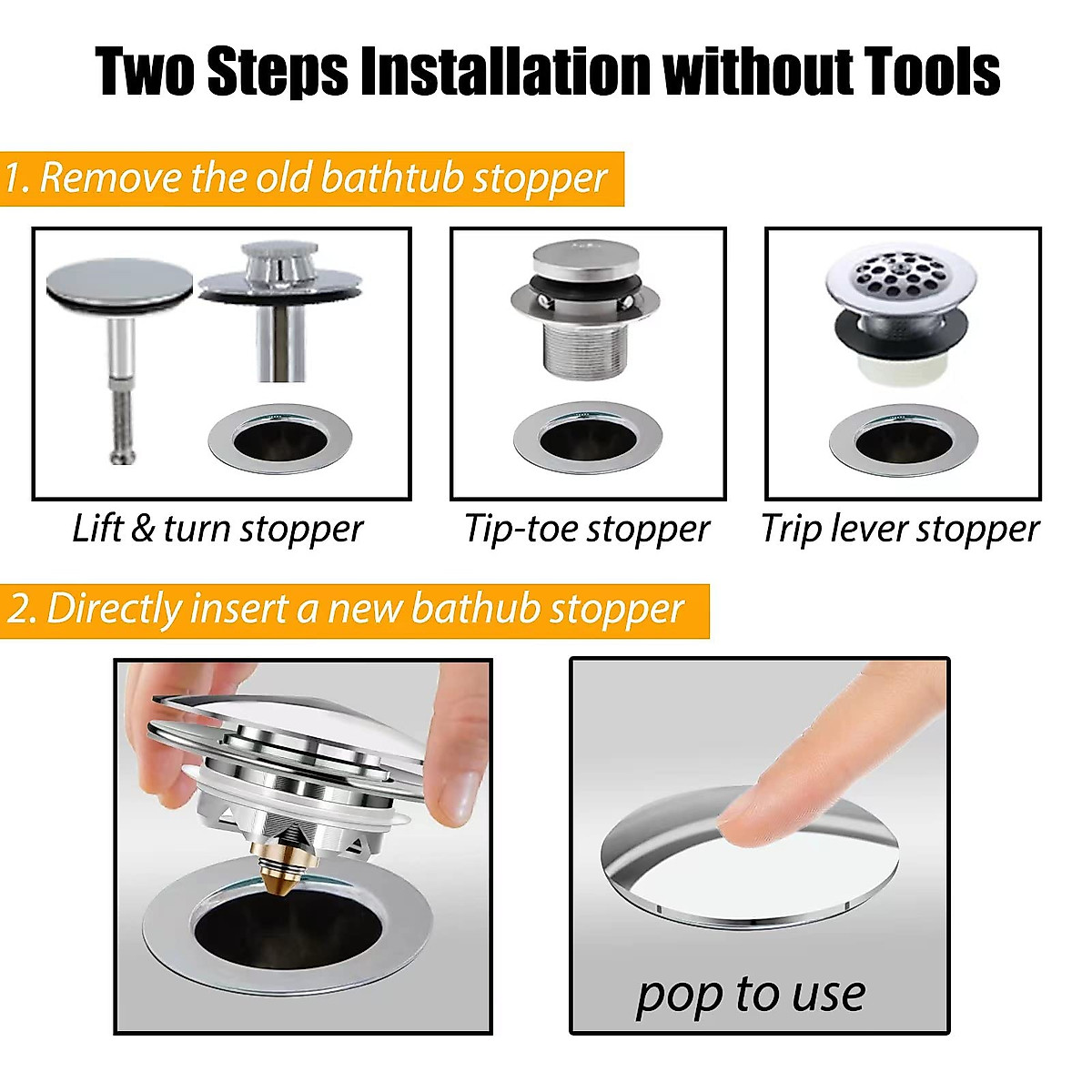 Two Steps Installation without Tools

1. Remove the old bathtub stopper

Lift & turn stopper

Tip-toe stopper

Trip lever stopper

2. Directly insert a new bathub stopper

pop to use