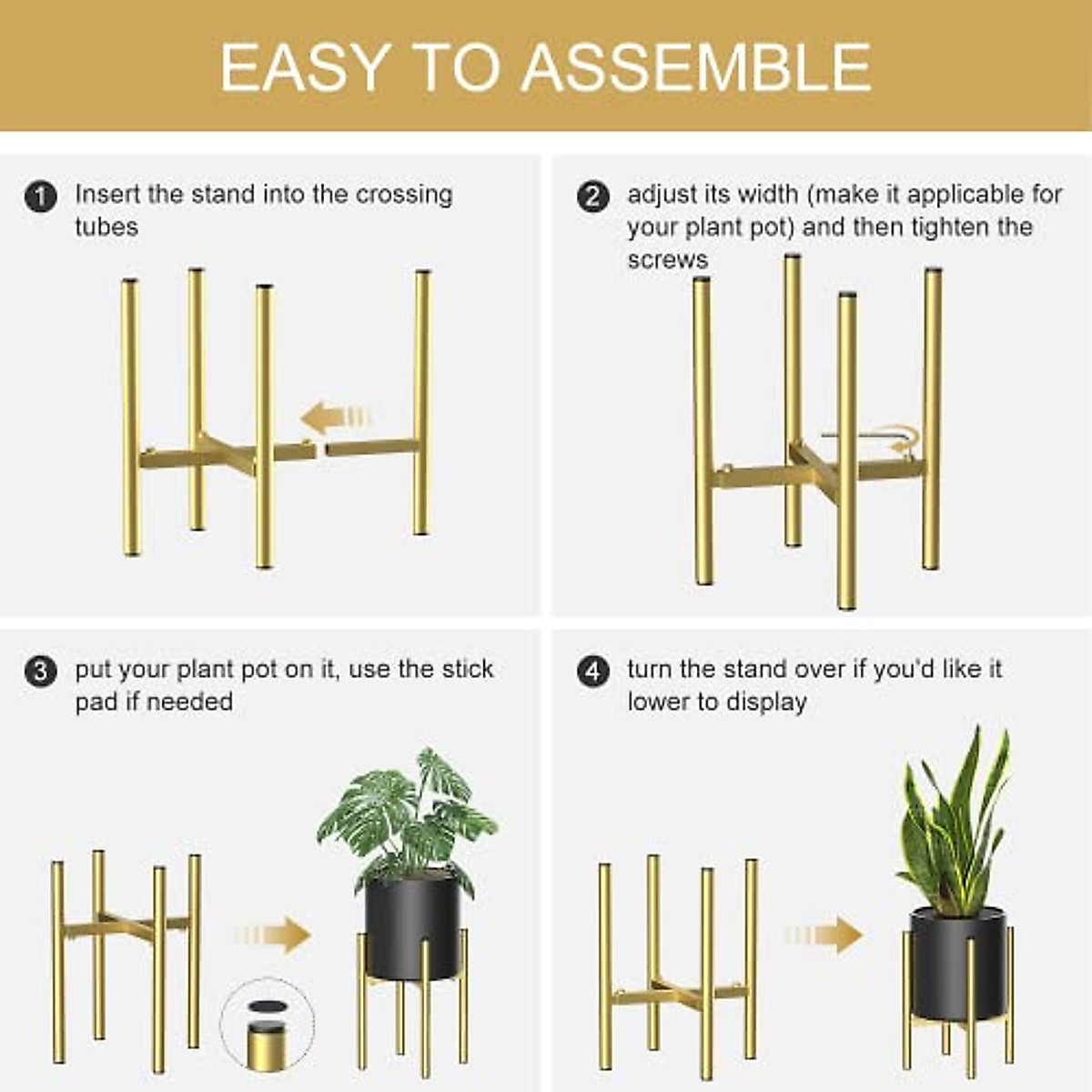 EASY TO ASSEMBLE

1 Insert the stand into the crossing tubes

2 adjust its width (make it applicable for your plant pot) and then tighten the screws

3 put your plant pot on it, use the stick pad if needed

4 turn the stand over if you'd like it lower to display