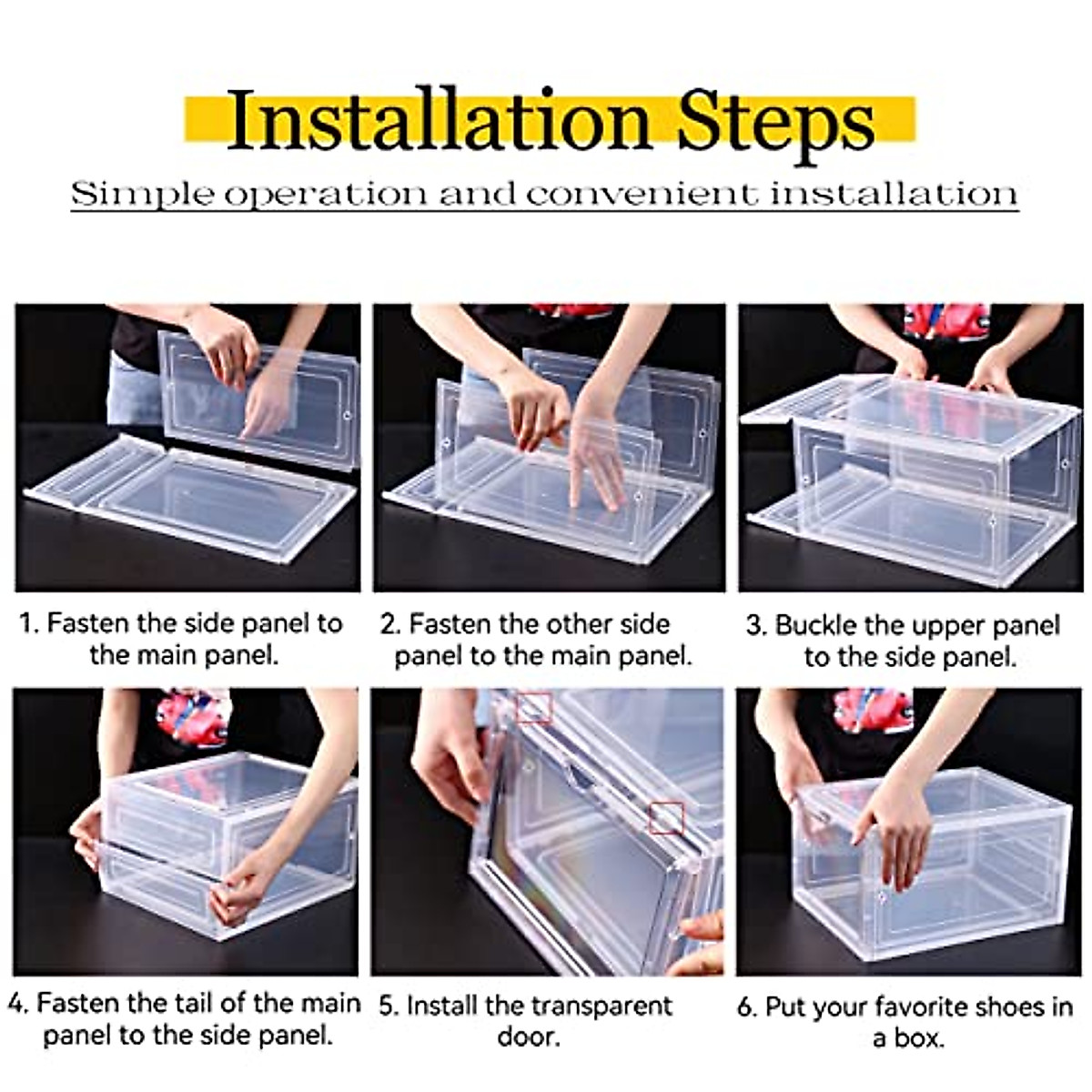 Installation Steps

Simple operation and convenient installation

1. Fasten the side panel to the main panel.

2. Fasten the other side panel to the main panel.

3. Buckle the upper panel to the side panel.

4. Fasten the tail of the main panel to the side panel.

5. Install the transparent door.

6. Put your favorite shoes in a box.